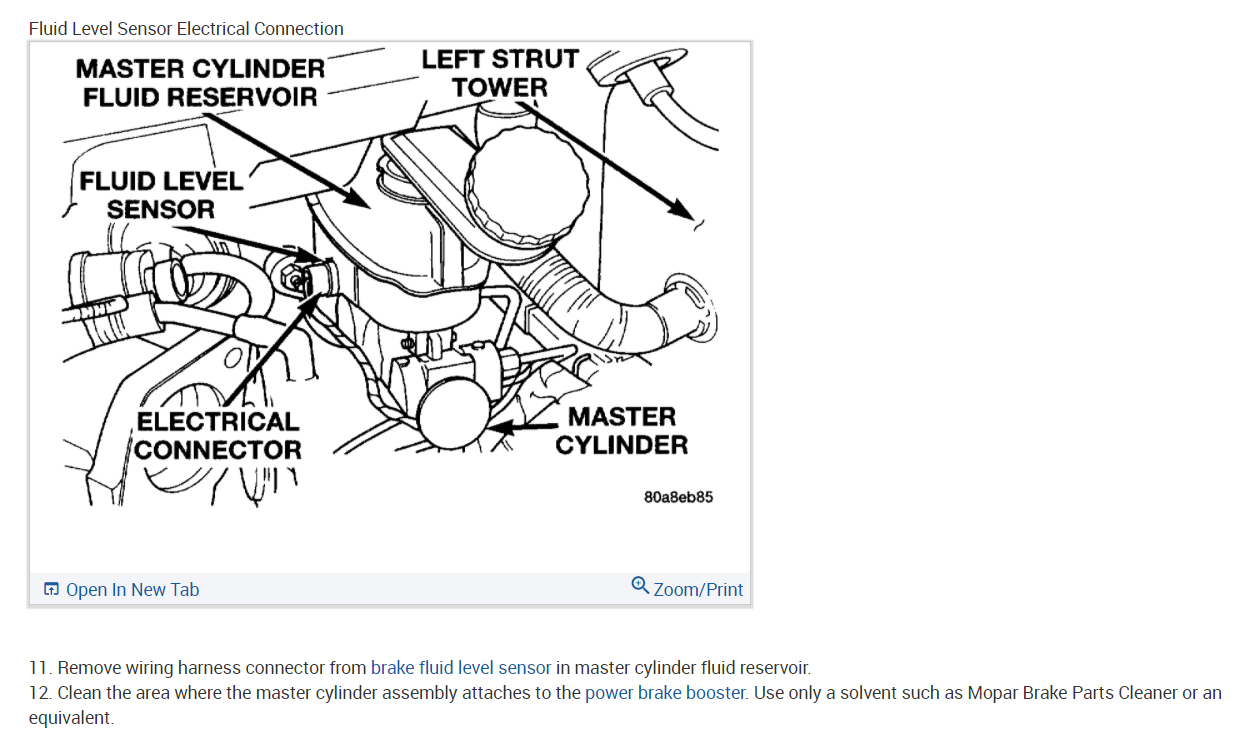 Fluid Level Sensor Electrical Connection

MASTER CYLINDER FLUID RESERVOIR

LEFT STRUT TOWER

FLUID LEVEL SENSOR

ELECTRICAL CONNECTOR

MASTER CYLINDER

80a8eb85

Open In New Tab

Zoom/Print

11. Remove wiring harness connector from brake fluid level sensor in master cylinder fluid reservoir.
12. Clean the area where the master cylinder assembly attaches to the power brake booster. Use only a solvent such as Mopar Brake Parts Cleaner or an equivalent.