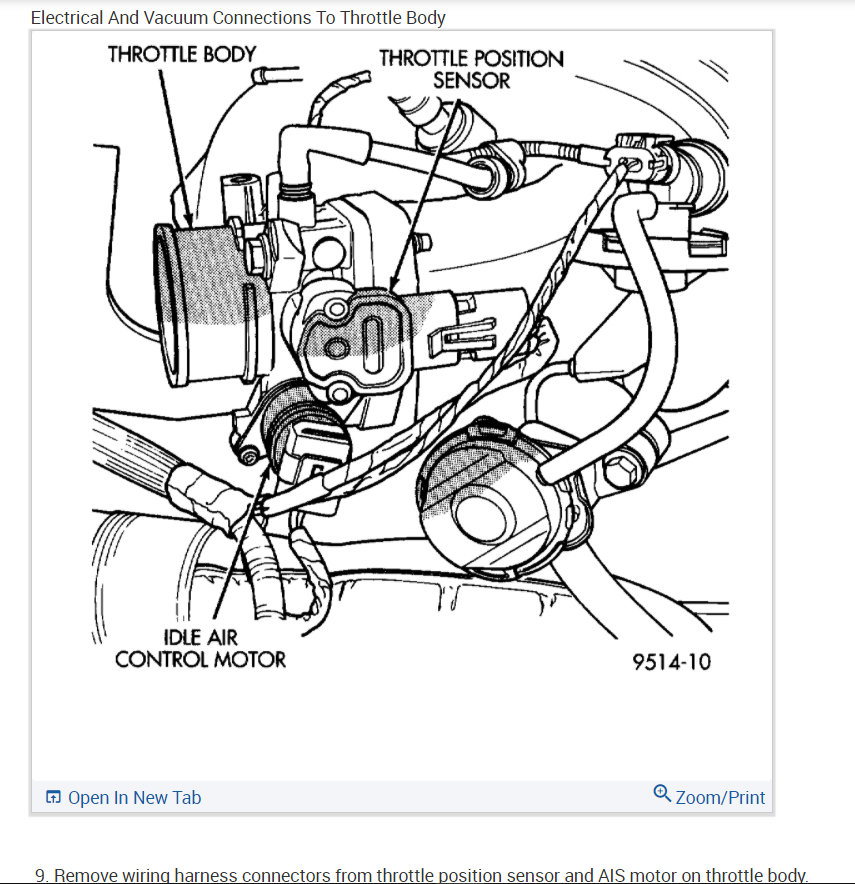 Electrical And Vacuum Connections To Throttle Body

THROTTLE BODY

THROTTLE POSITION SENSOR

IDLE AIR CONTROL MOTOR

9514-10

Open In New Tab

Zoom/Print

9. Remove wiring harness connectors from throttle position sensor and AIS motor on throttle body.