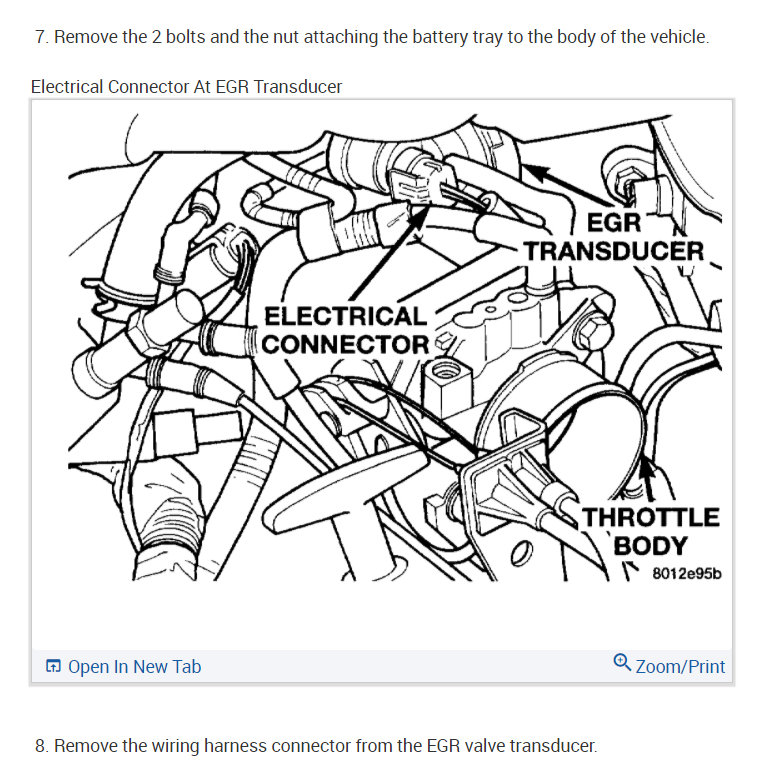 7. Remove the 2 bolts and the nut attaching the battery tray to the body of the vehicle.

Electrical Connector At EGR Transducer

EGR TRANSDUCER

ELECTRICAL CONNECTOR

THROTTLE BODY

8012e95b

Open In New Tab

Zoom/Print

8. Remove the wiring harness connector from the EGR valve transducer.