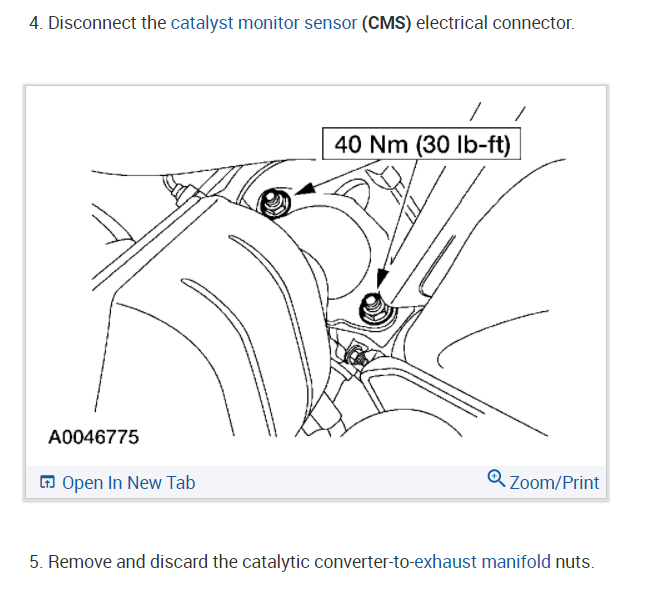 4. Disconnect the catalyst monitor sensor (CMS) electrical connector.

40 Nm (30 lb-ft)

A0046775

Open In New Tab

Zoom/Print

5. Remove and discard the catalytic converter-to-exhaust manifold nuts.