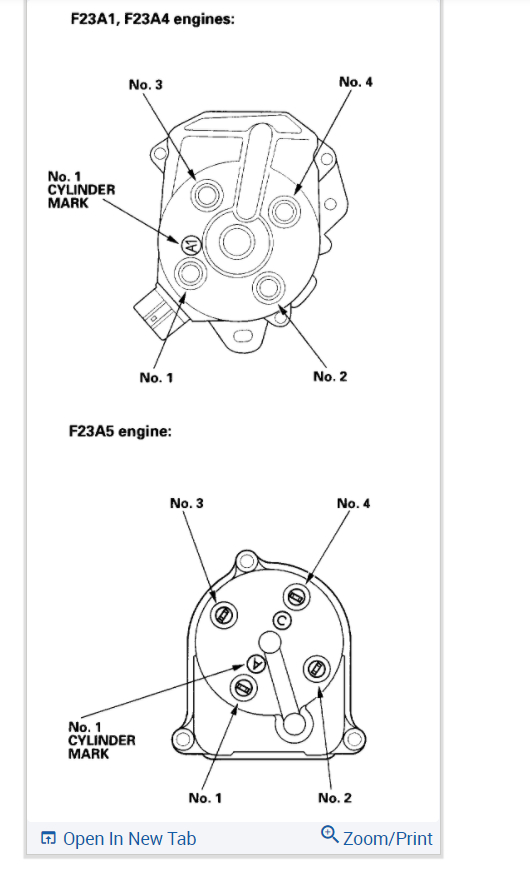 F23A1, F23A4 engines:

No. 3

No. 4

No. 1 CYLINDER MARK

A1

No. 1

No. 2

F23A5 engine:

No. 3

No. 4

C

A

No. 1 CYLINDER MARK

No. 1

No. 2

Open In New Tab

Zoom/Print