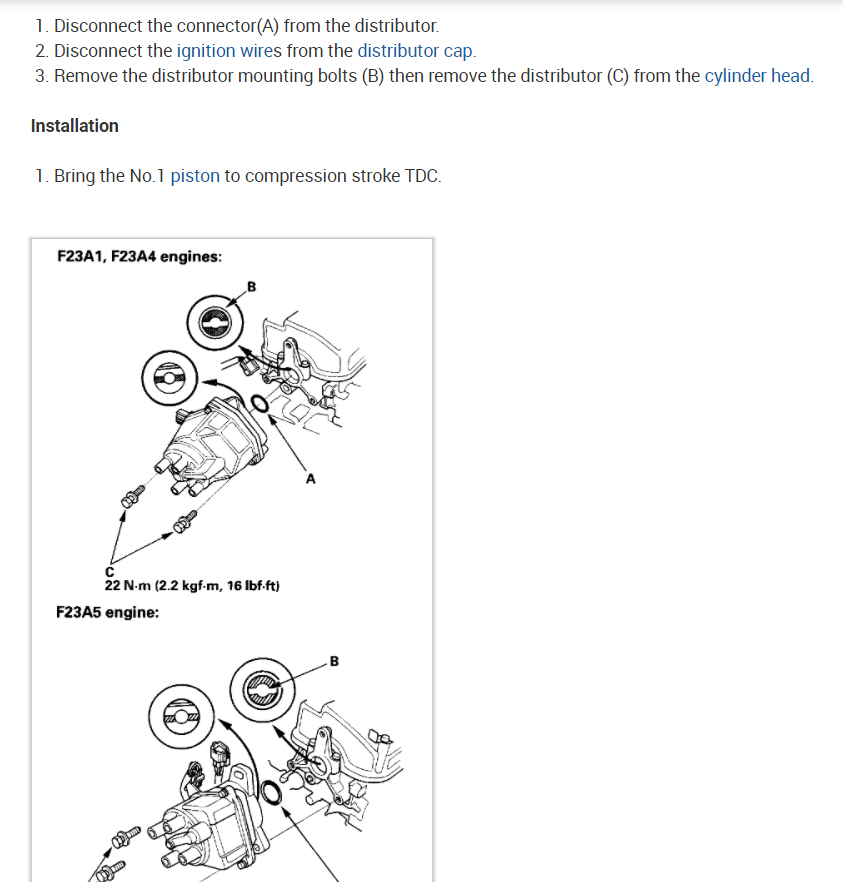 1. Disconnect the connector(A) from the distributor.
2. Disconnect the ignition wires from the distributor cap.
3. Remove the distributor mounting bolts (B) then remove the distributor (C) from the cylinder head.

Installation

1. Bring the No.1 piston to compression stroke TDC.

F23A1, F23A4 engines:

B

A

C
22 N·m (2.2 kgf·m, 16 lbf·ft)

F23A5 engine:

B