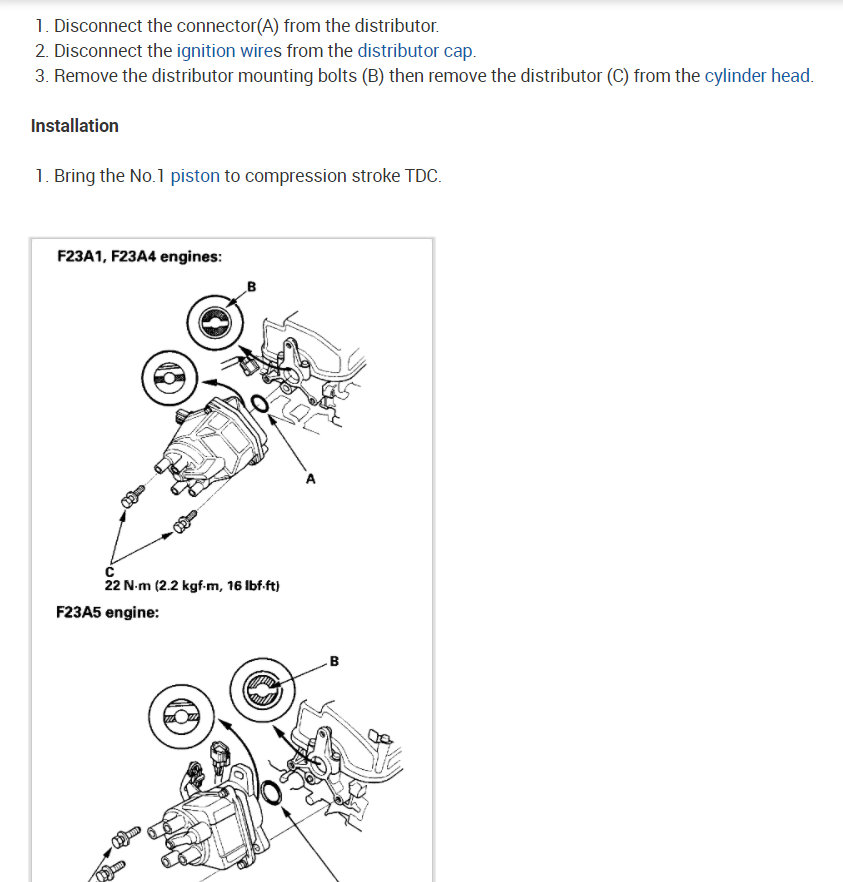 1. Disconnect the connector(A) from the distributor.
2. Disconnect the ignition wires from the distributor cap.
3. Remove the distributor mounting bolts (B) then remove the distributor (C) from the cylinder head.

Installation

1. Bring the No.1 piston to compression stroke TDC.

F23A1, F23A4 engines:

B

A

C
22 N·m (2.2 kgf·m, 16 lbf·ft)

F23A5 engine:

B