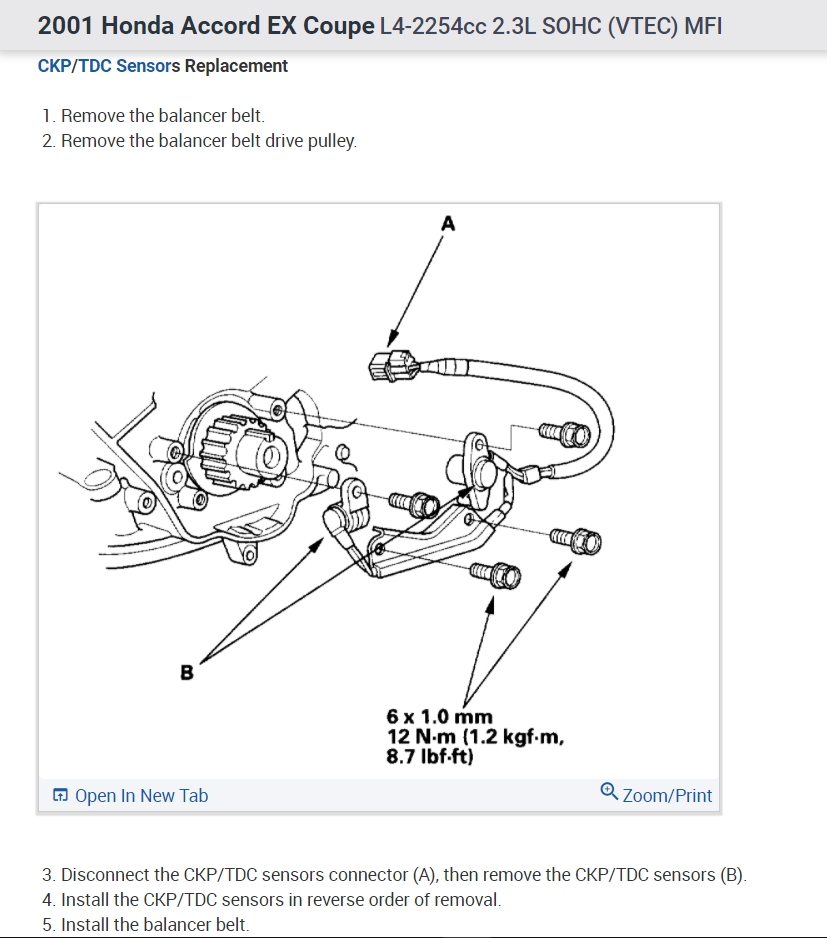 2001 Honda Accord EX Coupe L4-2254cc 2.3L SOHC (VTEC) MFI

CKP/TDC Sensors Replacement

1. Remove the balancer belt.
2. Remove the balancer belt drive pulley.

A

B

6 x 1.0 mm
12 N·m (1.2 kgf·m, 8.7 lbf·ft)

Open In New Tab

Zoom/Print

3. Disconnect the CKP/TDC sensors connector (A), then remove the CKP/TDC sensors (B).
4. Install the CKP/TDC sensors in reverse order of removal.
5. Install the balancer belt.