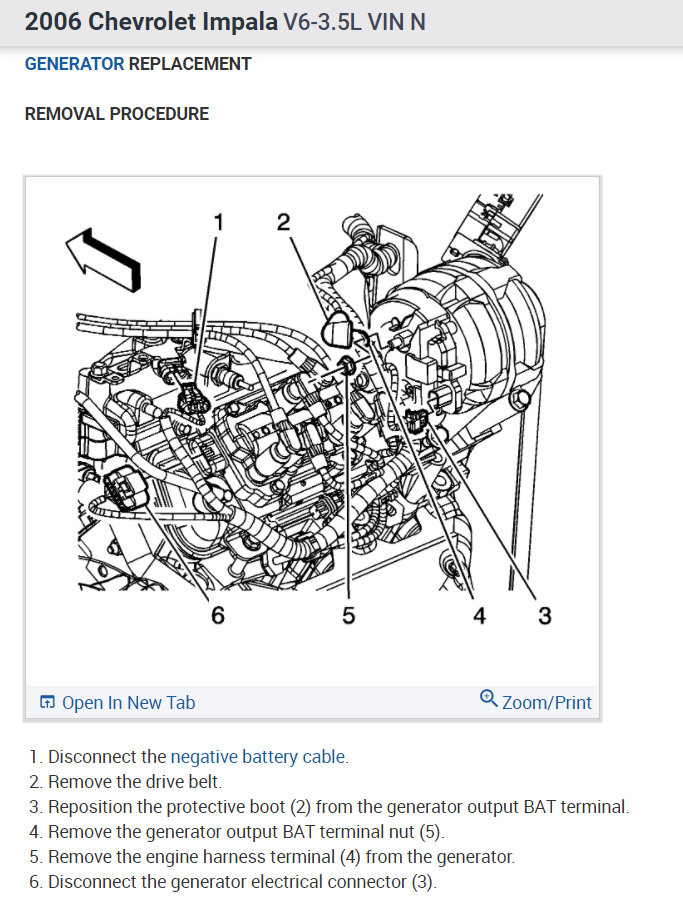 2006 Chevrolet Impala V6-3.5L VIN N

GENERATOR REPLACEMENT

REMOVAL PROCEDURE

1
2
6
5
4
3

Open In New Tab
Zoom/Print

1. Disconnect the negative battery cable.
2. Remove the drive belt.
3. Reposition the protective boot (2) from the generator output BAT terminal.
4. Remove the generator output BAT terminal nut (5).
5. Remove the engine harness terminal (4) from the generator.
6. Disconnect the generator electrical connector (3).