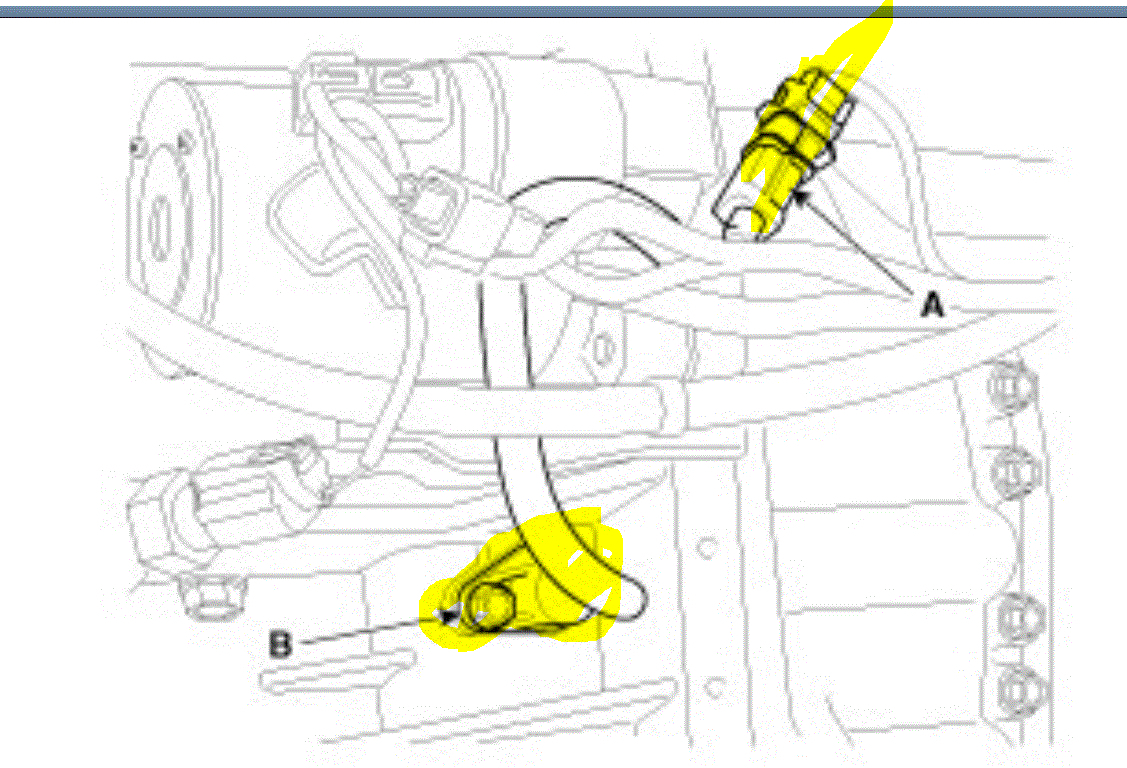 A

B