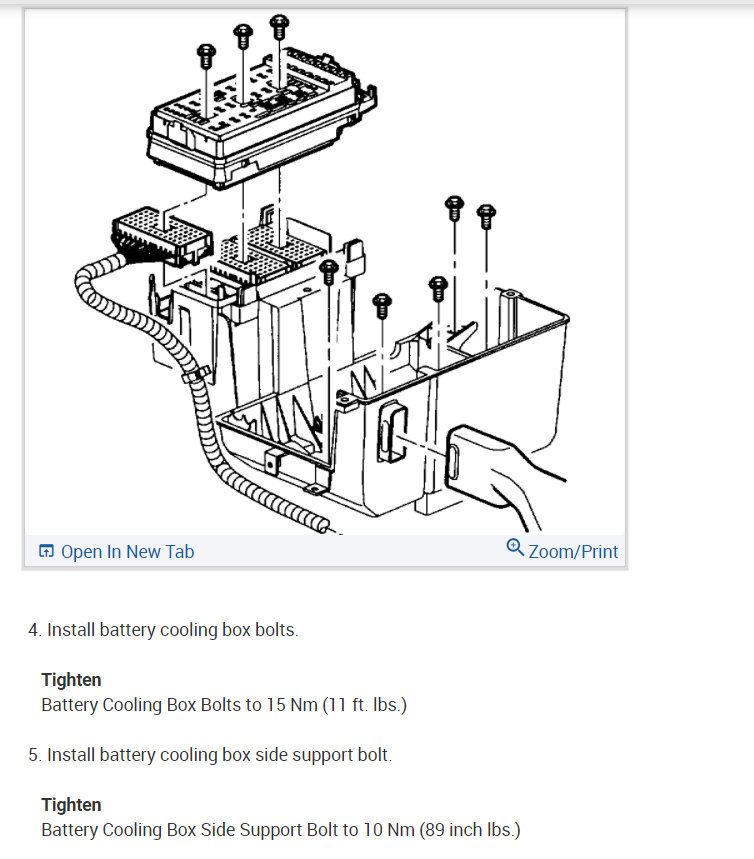 Open In New Tab

Zoom/Print

4. Install battery cooling box bolts.

Tighten
Battery Cooling Box Bolts to 15 Nm (11 ft. lbs.)

5. Install battery cooling box side support bolt.

Tighten
Battery Cooling Box Side Support Bolt to 10 Nm (89 inch lbs.)