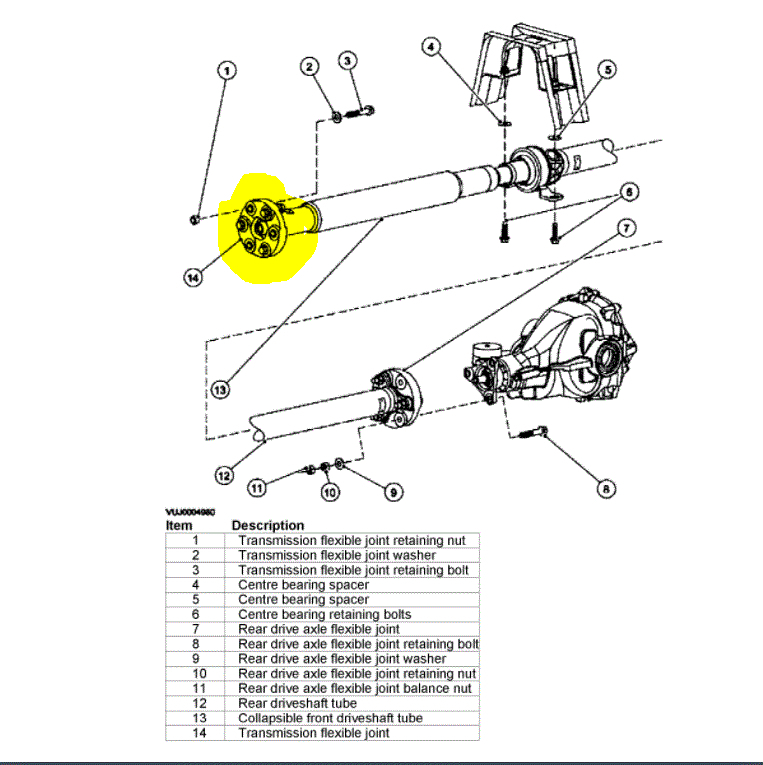 1
2
3
4
5
6
7
14
13
12
11
10
9
8

VUJ0004980

| Item | Description |
|---|---|
| 1 | Transmission flexible joint retaining nut |
| 2 | Transmission flexible joint washer |
| 3 | Transmission flexible joint retaining bolt |
| 4 | Centre bearing spacer |
| 5 | Centre bearing spacer |
| 6 | Centre bearing retaining bolts |
| 7 | Rear drive axle flexible joint |
| 8 | Rear drive axle flexible joint retaining bolt |
| 9 | Rear drive axle flexible joint washer |
| 10 | Rear drive axle flexible joint retaining nut |
| 11 | Rear drive axle flexible joint balance nut |
| 12 | Rear driveshaft tube |
| 13 | Collapsible front driveshaft tube |
| 14 | Transmission flexible joint |