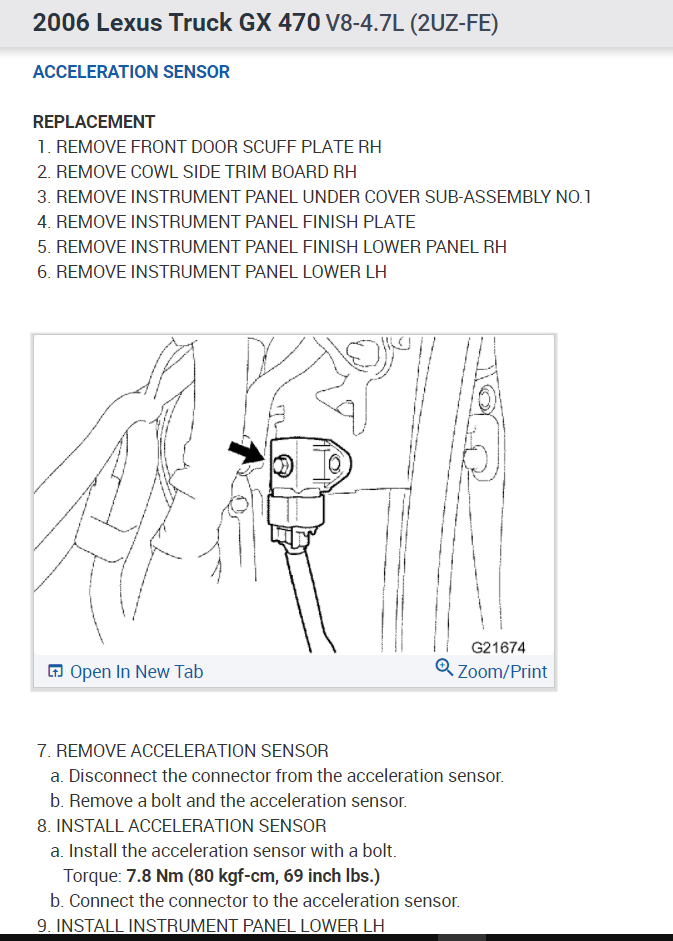 2006 Lexus Truck GX 470 V8-4.7L (2UZ-FE)

ACCELERATION SENSOR

REPLACEMENT
1. REMOVE FRONT DOOR SCUFF PLATE RH
2. REMOVE COWL SIDE TRIM BOARD RH
3. REMOVE INSTRUMENT PANEL UNDER COVER SUB-ASSEMBLY NO.1
4. REMOVE INSTRUMENT PANEL FINISH PLATE
5. REMOVE INSTRUMENT PANEL FINISH LOWER PANEL RH
6. REMOVE INSTRUMENT PANEL LOWER LH

G21674

Open In New Tab

Zoom/Print

7. REMOVE ACCELERATION SENSOR
a. Disconnect the connector from the acceleration sensor.
b. Remove a bolt and the acceleration sensor.
8. INSTALL ACCELERATION SENSOR
a. Install the acceleration sensor with a bolt.
Torque: 7.8 Nm (80 kgf-cm, 69 inch lbs.)
b. Connect the connector to the acceleration sensor.
9. INSTALL INSTRUMENT PANEL LOWER LH