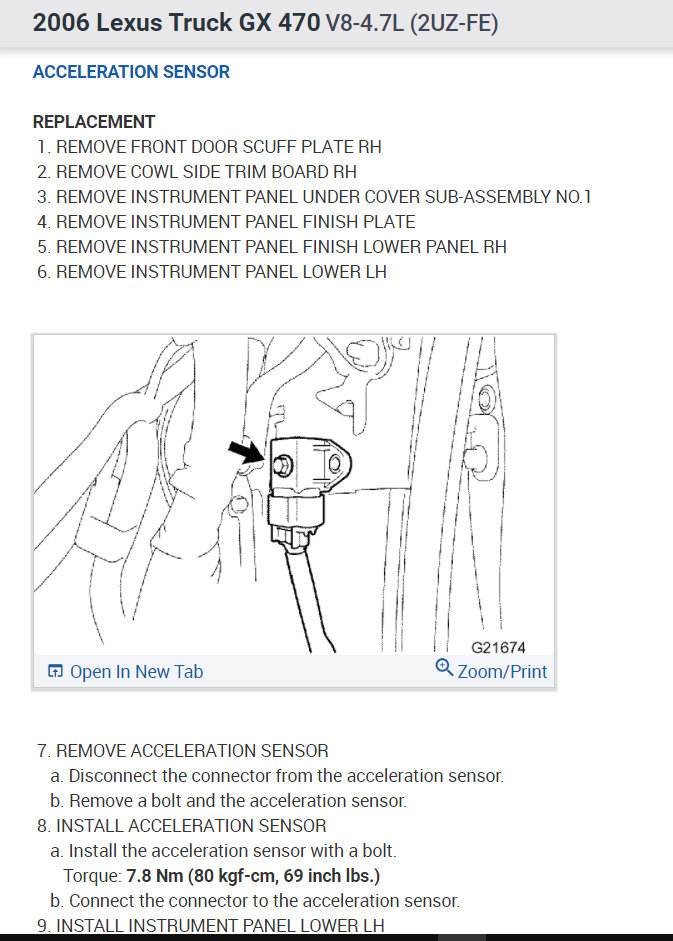 2006 Lexus Truck GX 470 V8-4.7L (2UZ-FE)

ACCELERATION SENSOR

REPLACEMENT
1. REMOVE FRONT DOOR SCUFF PLATE RH
2. REMOVE COWL SIDE TRIM BOARD RH
3. REMOVE INSTRUMENT PANEL UNDER COVER SUB-ASSEMBLY NO.1
4. REMOVE INSTRUMENT PANEL FINISH PLATE
5. REMOVE INSTRUMENT PANEL FINISH LOWER PANEL RH
6. REMOVE INSTRUMENT PANEL LOWER LH

G21674

Open In New Tab

Zoom/Print

7. REMOVE ACCELERATION SENSOR
a. Disconnect the connector from the acceleration sensor.
b. Remove a bolt and the acceleration sensor.
8. INSTALL ACCELERATION SENSOR
a. Install the acceleration sensor with a bolt.
Torque: 7.8 Nm (80 kgf-cm, 69 inch lbs.)
b. Connect the connector to the acceleration sensor.
9. INSTALL INSTRUMENT PANEL LOWER LH