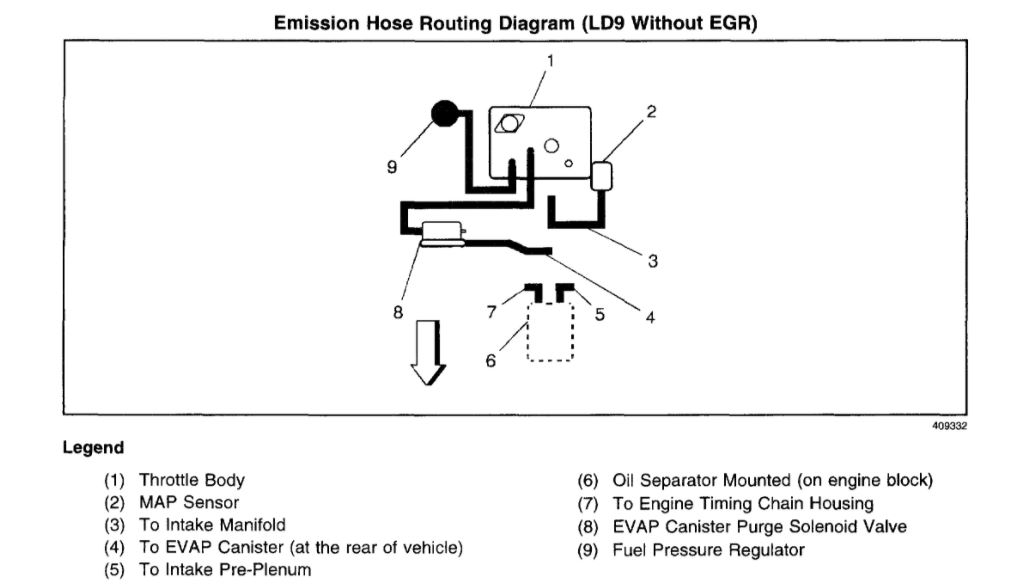 Emission Hose Routing Diagram (LD9 Without EGR)

1
2
9
3
8
7
5
4
6

409332

Legend

(1) Throttle Body
(2) MAP Sensor
(3) To Intake Manifold
(4) To EVAP Canister (at the rear of vehicle)
(5) To Intake Pre-Plenum

(6) Oil Separator Mounted (on engine block)
(7) To Engine Timing Chain Housing
(8) EVAP Canister Purge Solenoid Valve
(9) Fuel Pressure Regulator