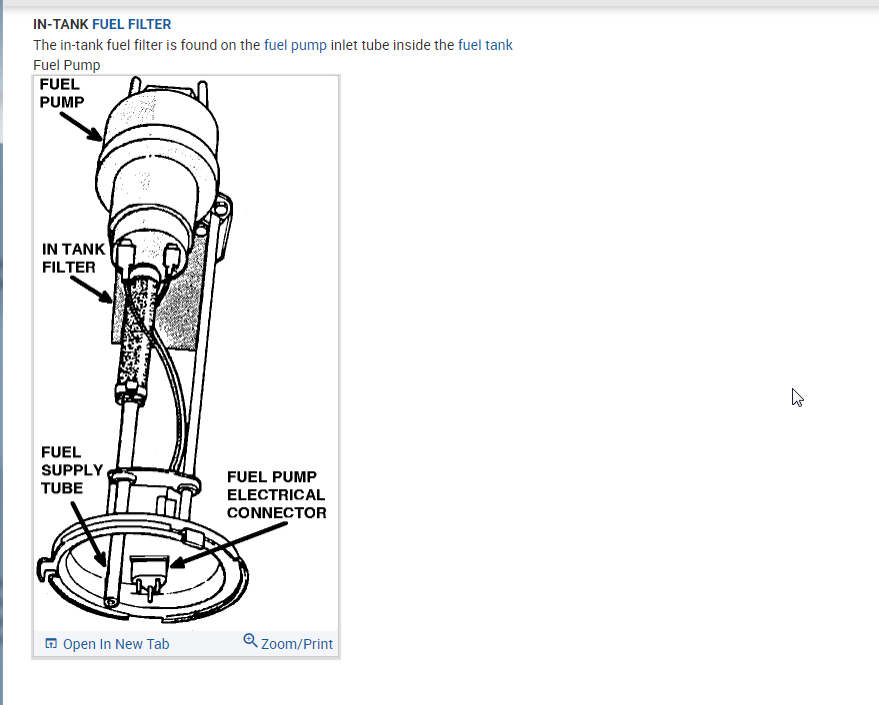 IN-TANK FUEL FILTER

The in-tank fuel filter is found on the fuel pump inlet tube inside the fuel tank

Fuel Pump

FUEL PUMP

IN TANK FILTER

FUEL SUPPLY TUBE

FUEL PUMP ELECTRICAL CONNECTOR

Open In New Tab

Zoom/Print