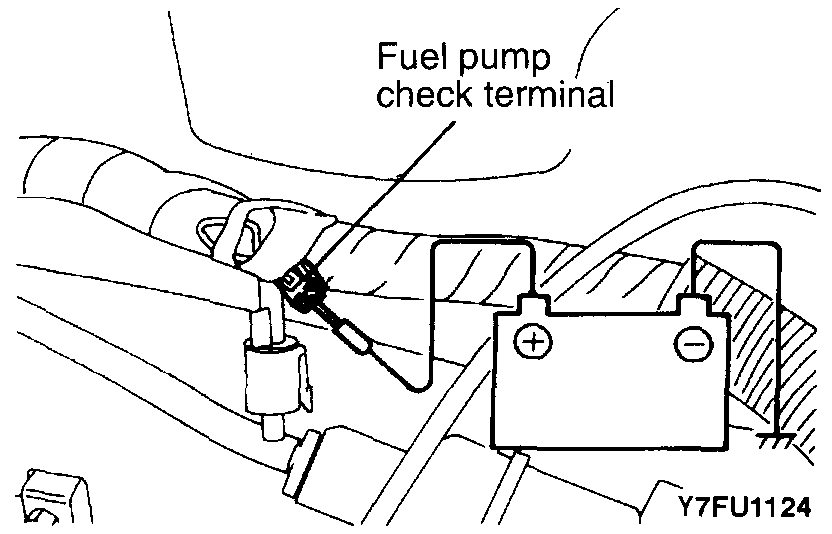 Fuel pump check terminal

+

−

Y7FU1124