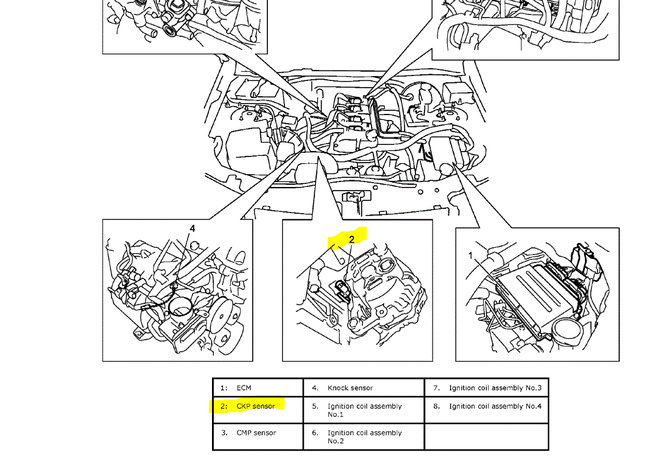 4

2

1

| 1: ECM | 4. Knock sensor | 7. Ignition coil assembly No.3 |
|---|---|---|
| 2: CKP sensor | 5. Ignition coil assembly No.1 | 8. Ignition coil assembly No.4 |
| 3. CMP sensor | 6. Ignition coil assembly No.2 | |