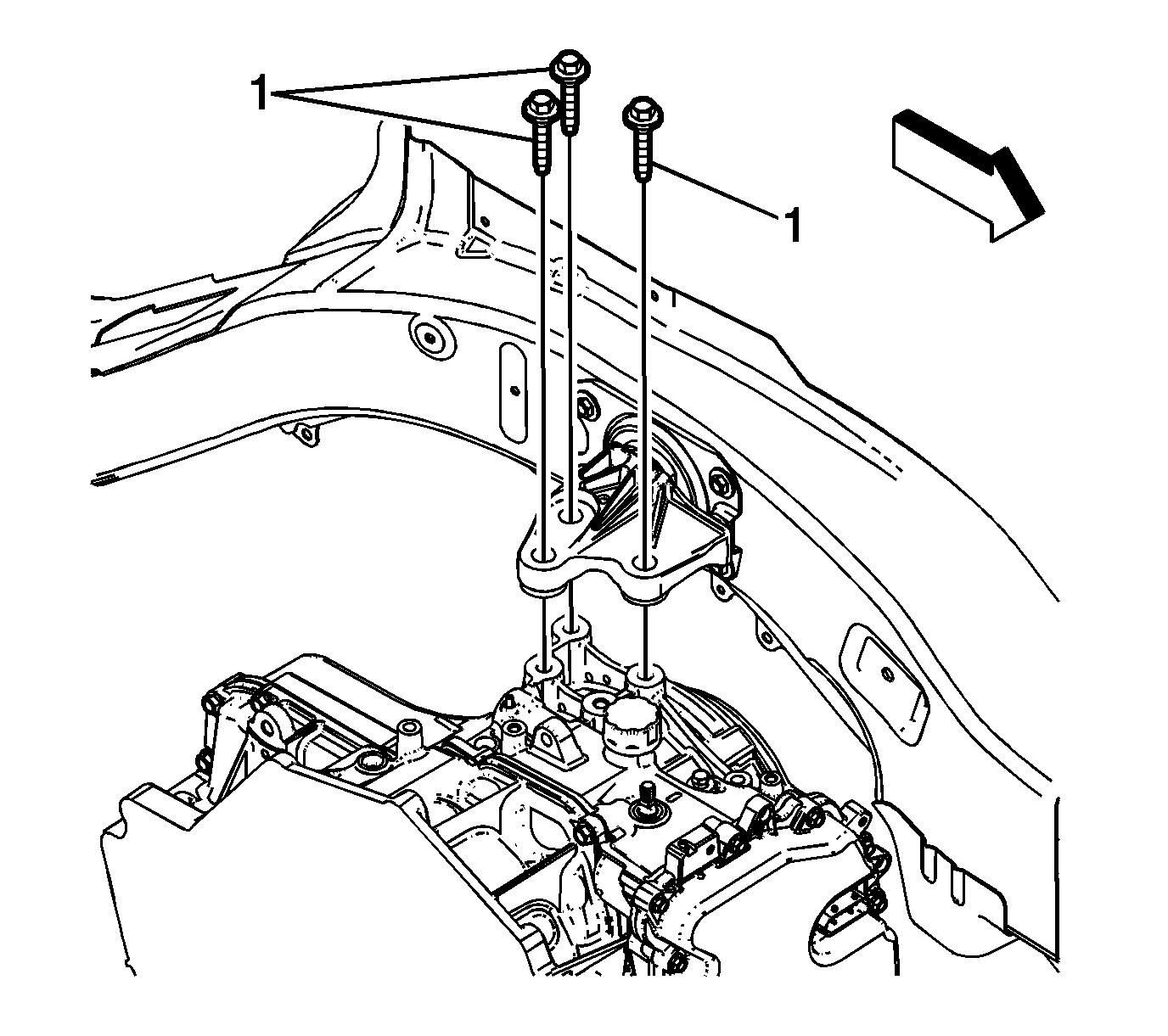 1

1