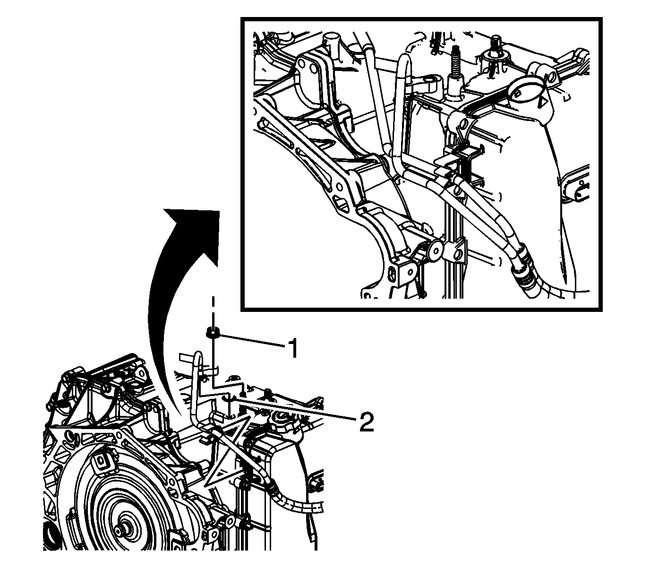 1
2