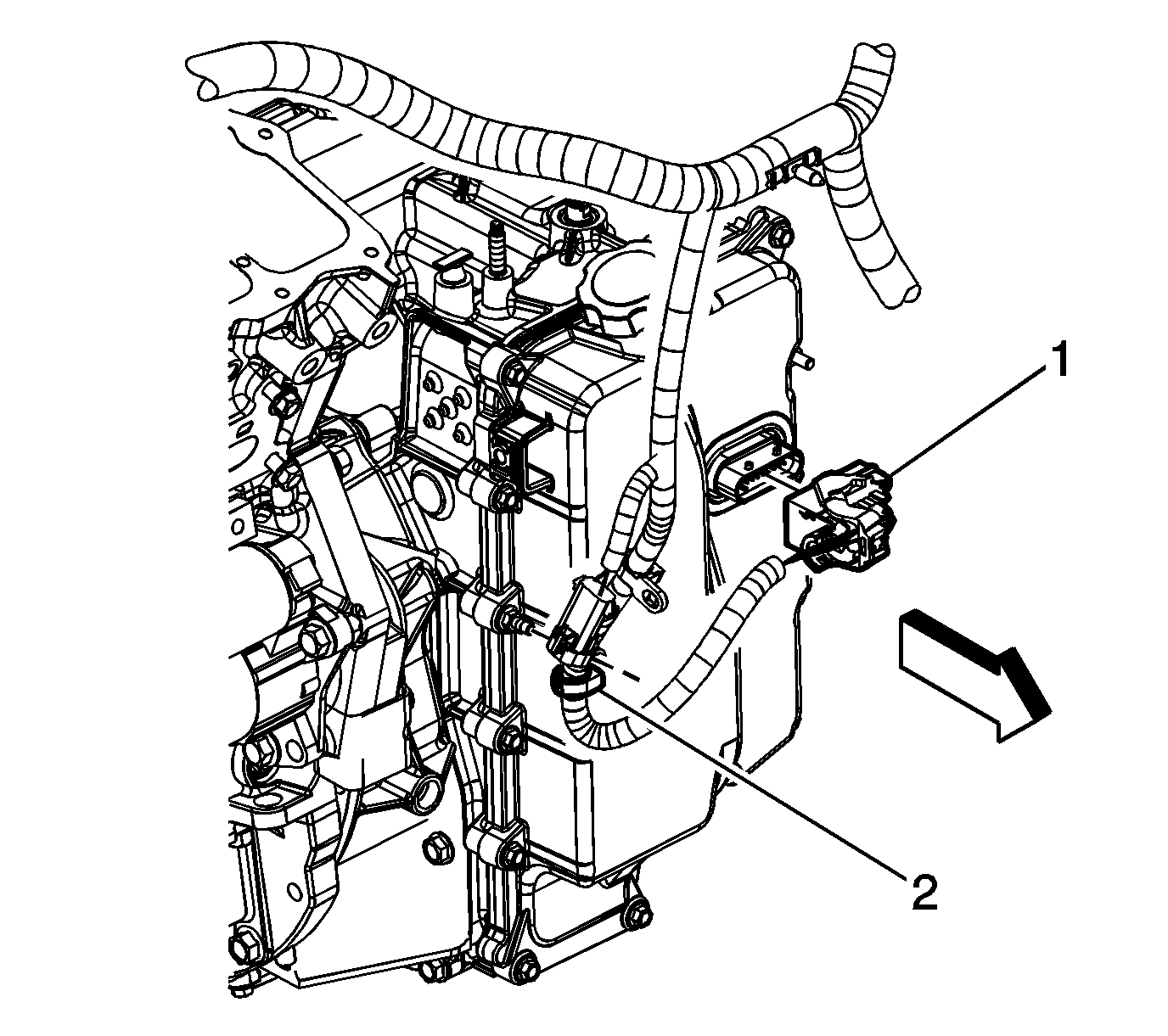 1

2