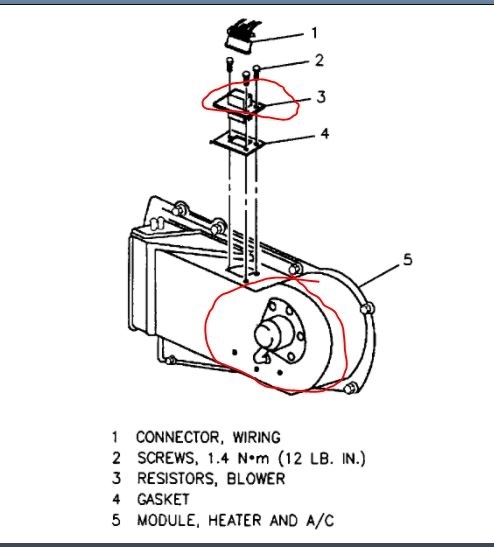 1
2
3
4
5

1 CONNECTOR, WIRING
2 SCREWS, 1.4 N•m (12 LB. IN.)
3 RESISTORS, BLOWER
4 GASKET
5 MODULE, HEATER AND A/C