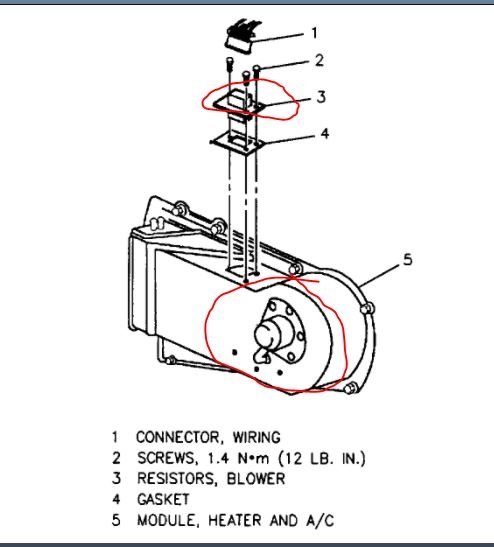 1
2
3
4
5

1 CONNECTOR, WIRING
2 SCREWS, 1.4 N•m (12 LB. IN.)
3 RESISTORS, BLOWER
4 GASKET
5 MODULE, HEATER AND A/C