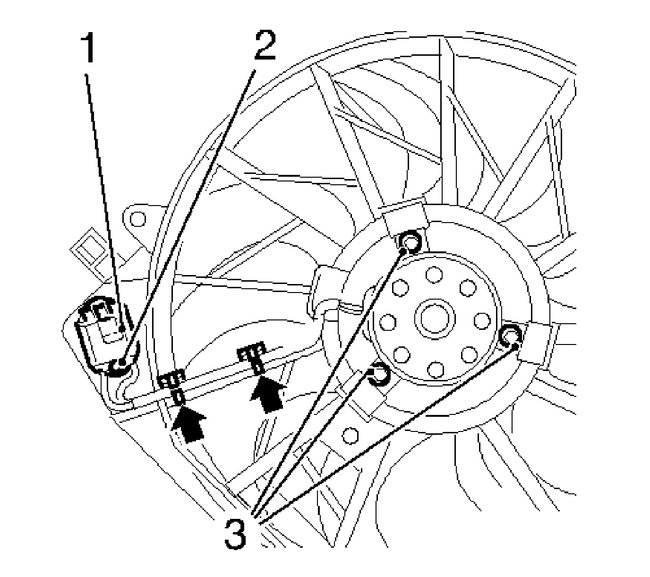 1
2
3