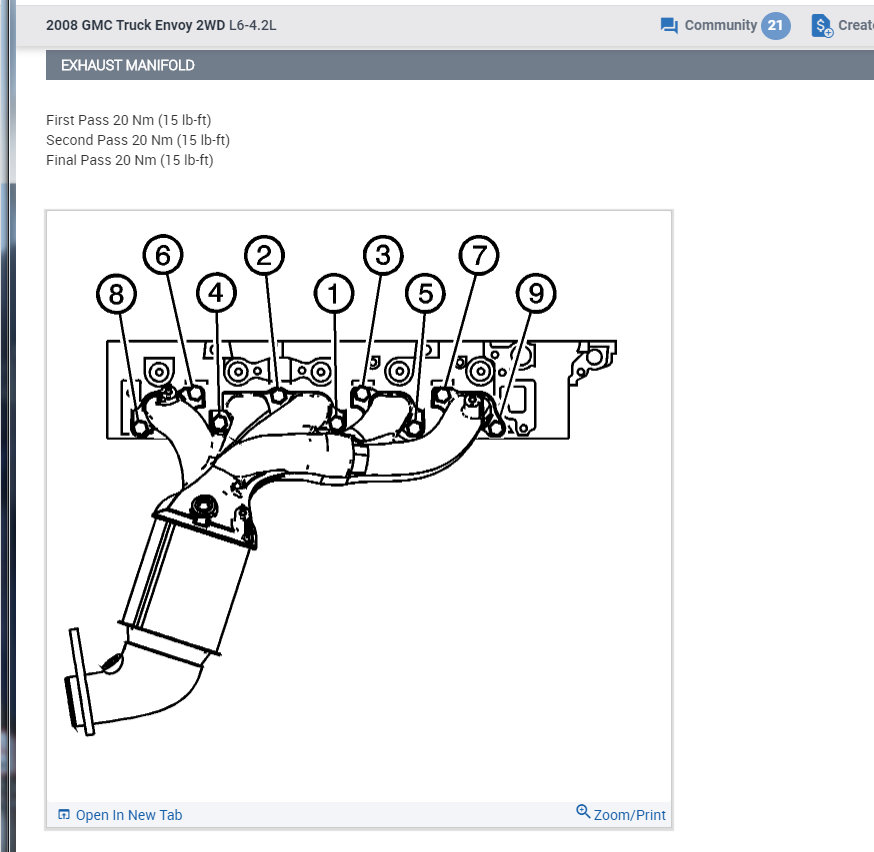 2008 GMC Truck Envoy 2WD L6-4.2L

Community 21

Creat

EXHAUST MANIFOLD

First Pass 20 Nm (15 lb-ft)
Second Pass 20 Nm (15 lb-ft)
Final Pass 20 Nm (15 lb-ft)

6 2 3 7
8 4 1 5 9

Open In New Tab

Zoom/Print