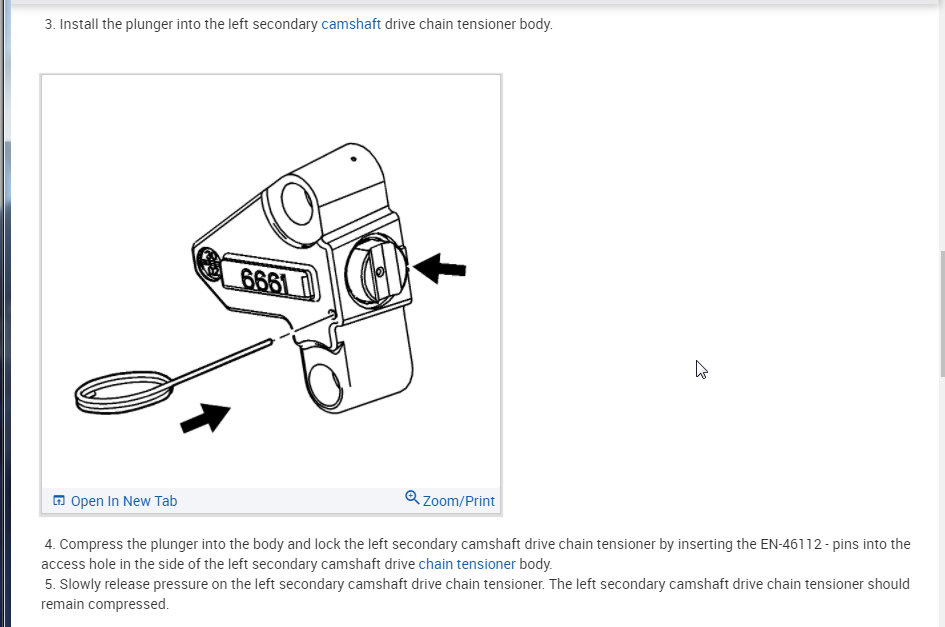 3. Install the plunger into the left secondary camshaft drive chain tensioner body.

6661

Open In New Tab

Zoom/Print

4. Compress the plunger into the body and lock the left secondary camshaft drive chain tensioner by inserting the EN-46112 - pins into the access hole in the side of the left secondary camshaft drive chain tensioner body.
5. Slowly release pressure on the left secondary camshaft drive chain tensioner. The left secondary camshaft drive chain tensioner should remain compressed.