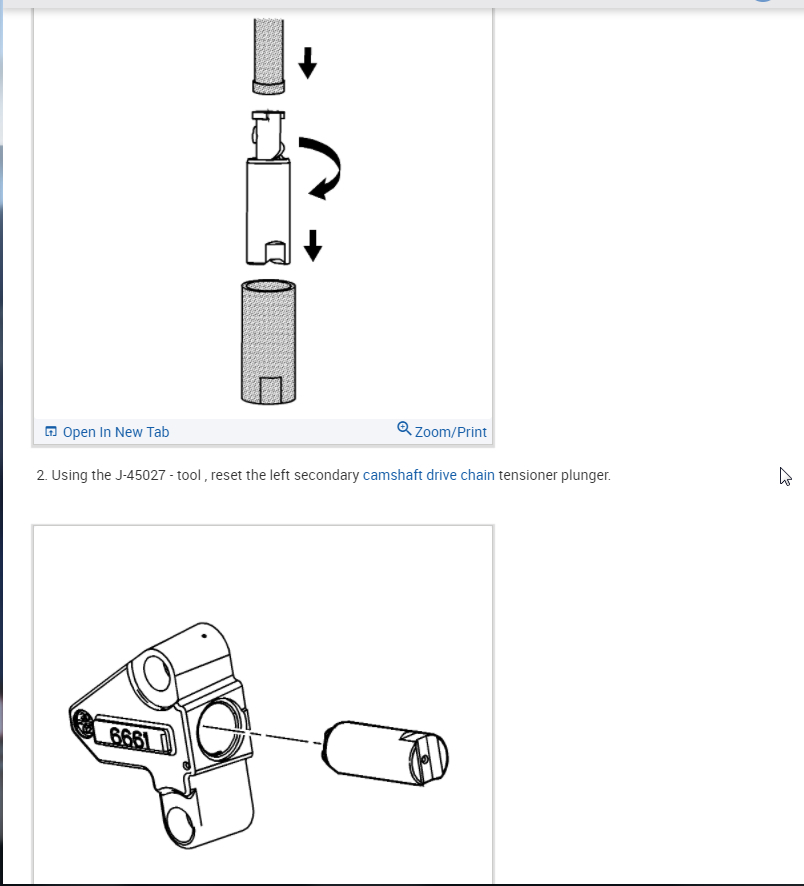 Open In New Tab

Zoom/Print

2. Using the J-45027 - tool , reset the left secondary camshaft drive chain tensioner plunger.

6661