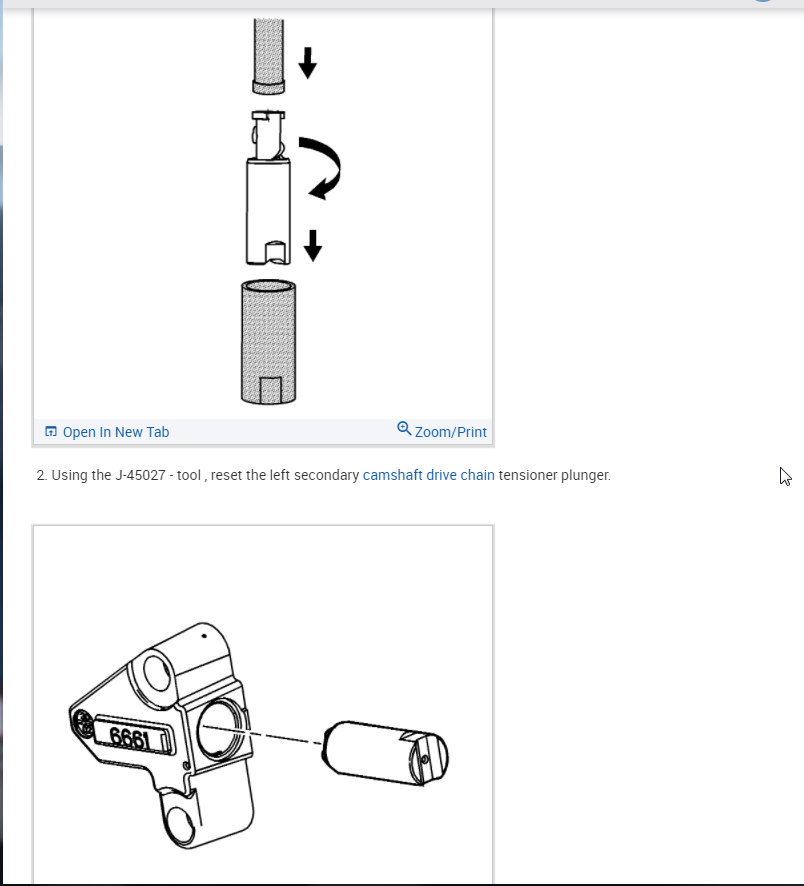 Open In New Tab

Zoom/Print

2. Using the J-45027 - tool , reset the left secondary camshaft drive chain tensioner plunger.

6661