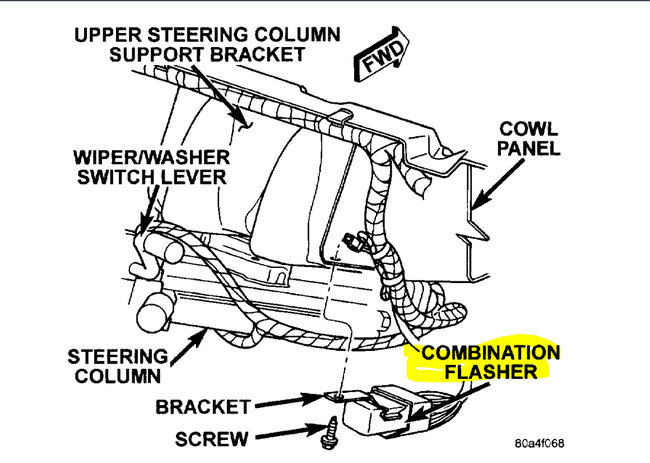 UPPER STEERING COLUMN SUPPORT BRACKET

FWD

COWL PANEL

WIPER/WASHER SWITCH LEVER

STEERING COLUMN

COMBINATION FLASHER

BRACKET

SCREW

80a4f068