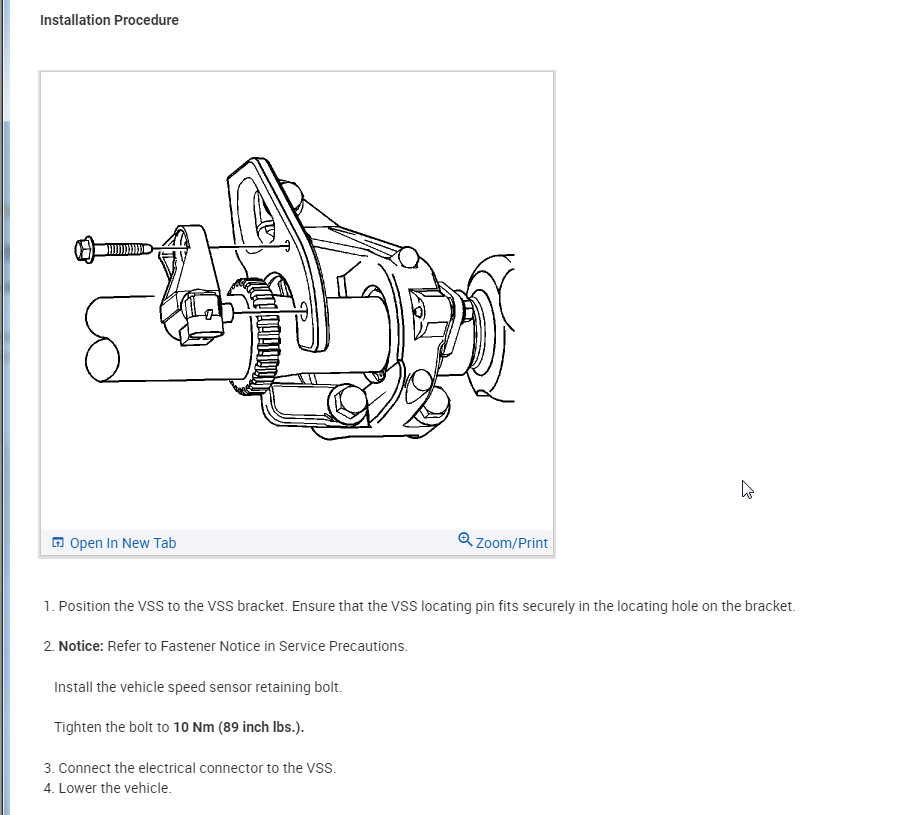 Installation Procedure

Open In New Tab

Zoom/Print

1. Position the VSS to the VSS bracket. Ensure that the VSS locating pin fits securely in the locating hole on the bracket.

2. Notice: Refer to Fastener Notice in Service Precautions.

Install the vehicle speed sensor retaining bolt.

Tighten the bolt to 10 Nm (89 inch lbs.).

3. Connect the electrical connector to the VSS.
4. Lower the vehicle.