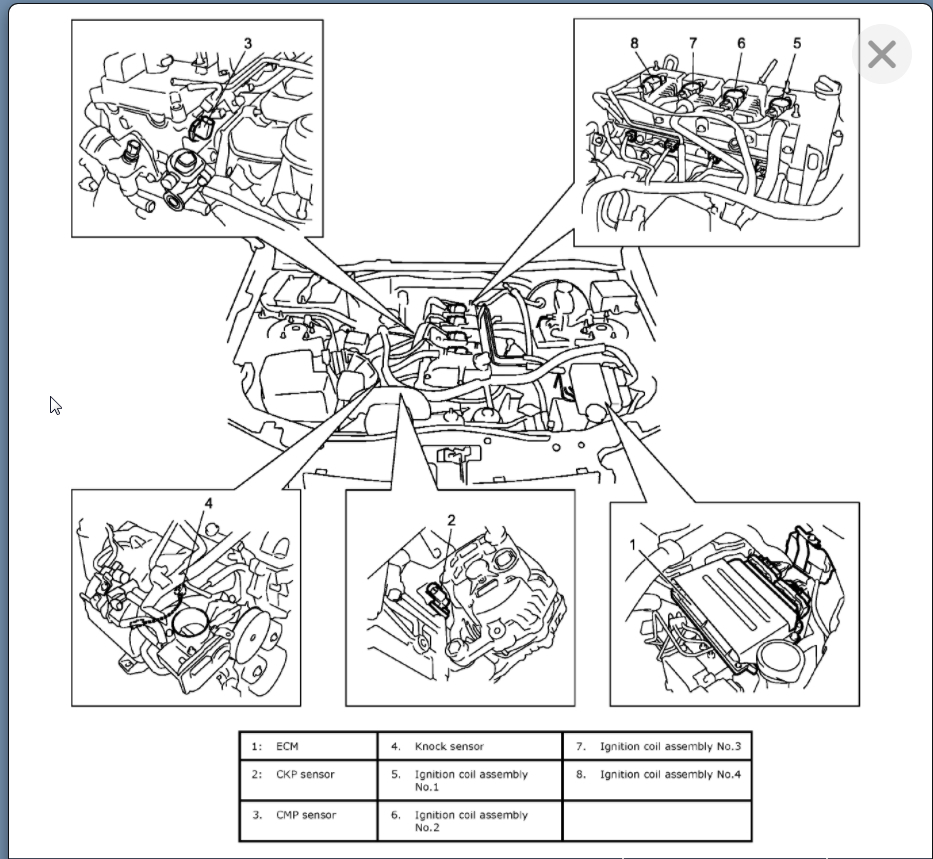 3

8 7 6 5

4

2

1

| 1: ECM | 4. Knock sensor | 7. Ignition coil assembly No.3 |
|---|---|---|
| 2: CKP sensor | 5. Ignition coil assembly No.1 | 8. Ignition coil assembly No.4 |
| 3. CMP sensor | 6. Ignition coil assembly No.2 | |