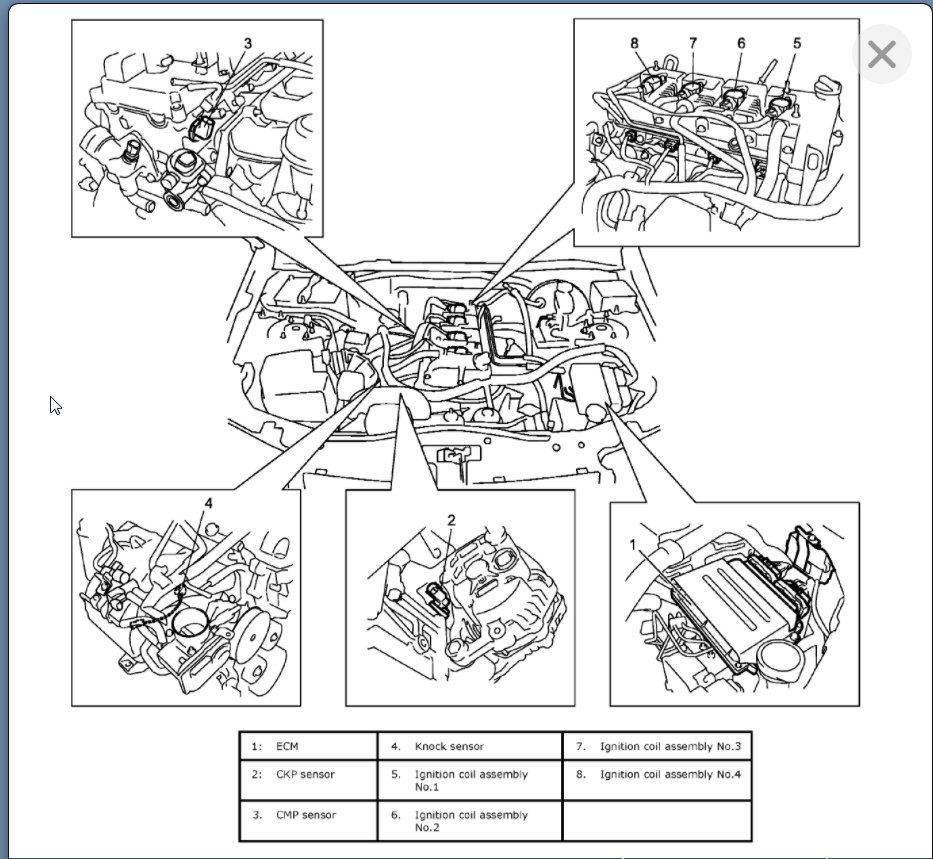 3

8 7 6 5

4

2

1

| 1: ECM | 4. Knock sensor | 7. Ignition coil assembly No.3 |
|---|---|---|
| 2: CKP sensor | 5. Ignition coil assembly No.1 | 8. Ignition coil assembly No.4 |
| 3. CMP sensor | 6. Ignition coil assembly No.2 | |