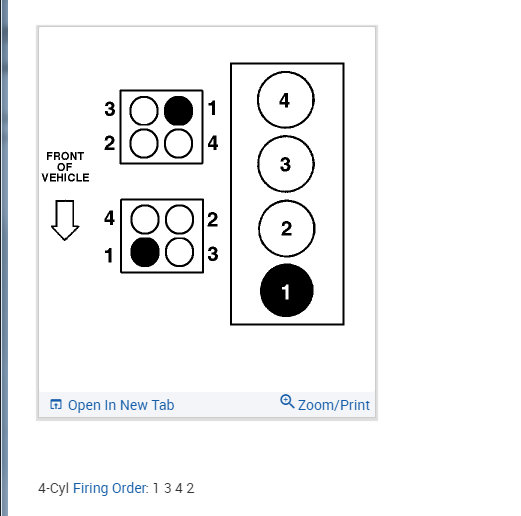 3 1
2 4

FRONT OF VEHICLE

4 2
1 3

4
3
2
1

Open In New Tab
Zoom/Print

4-Cyl Firing Order: 1 3 4 2