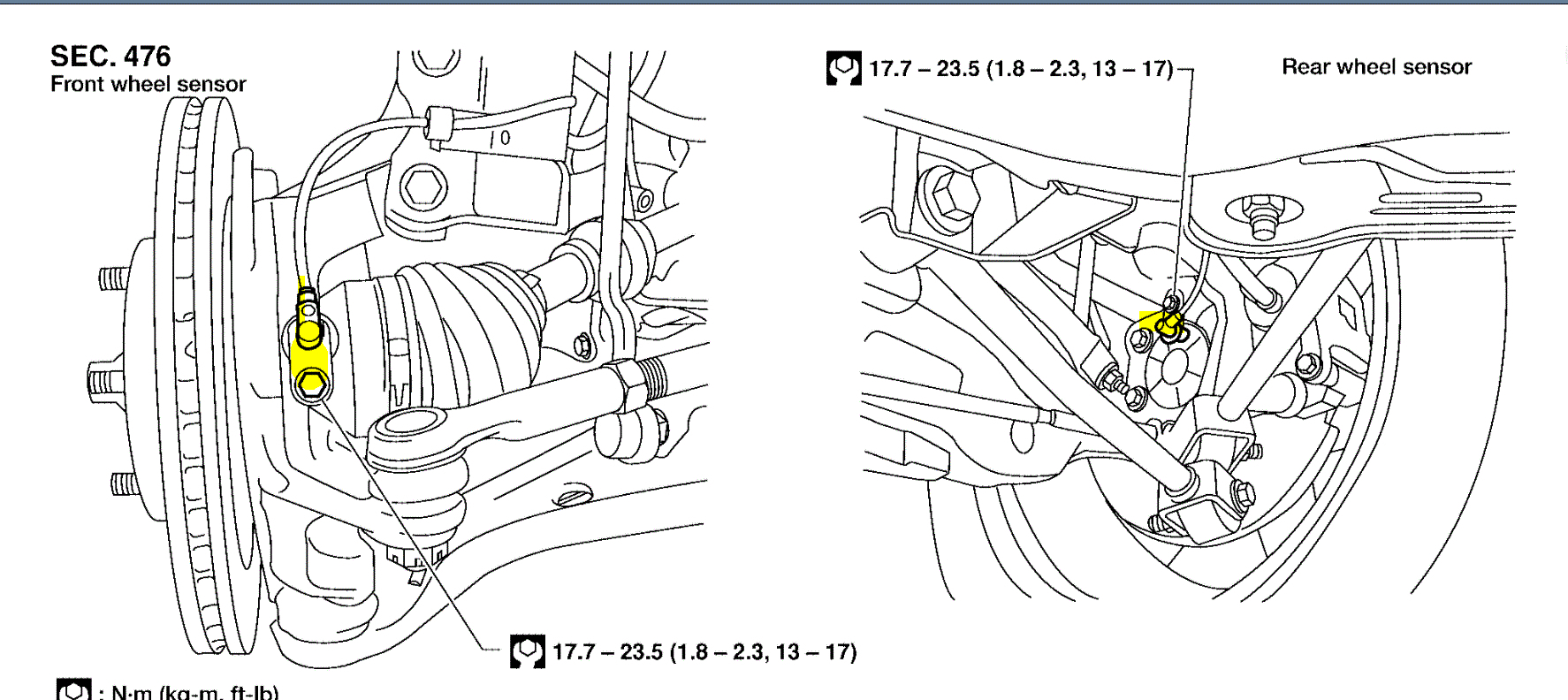 SEC. 476
Front wheel sensor

17.7 – 23.5 (1.8 – 2.3, 13 – 17)

Rear wheel sensor

17.7 – 23.5 (1.8 – 2.3, 13 – 17)

: N·m (kg-m, ft-lb)