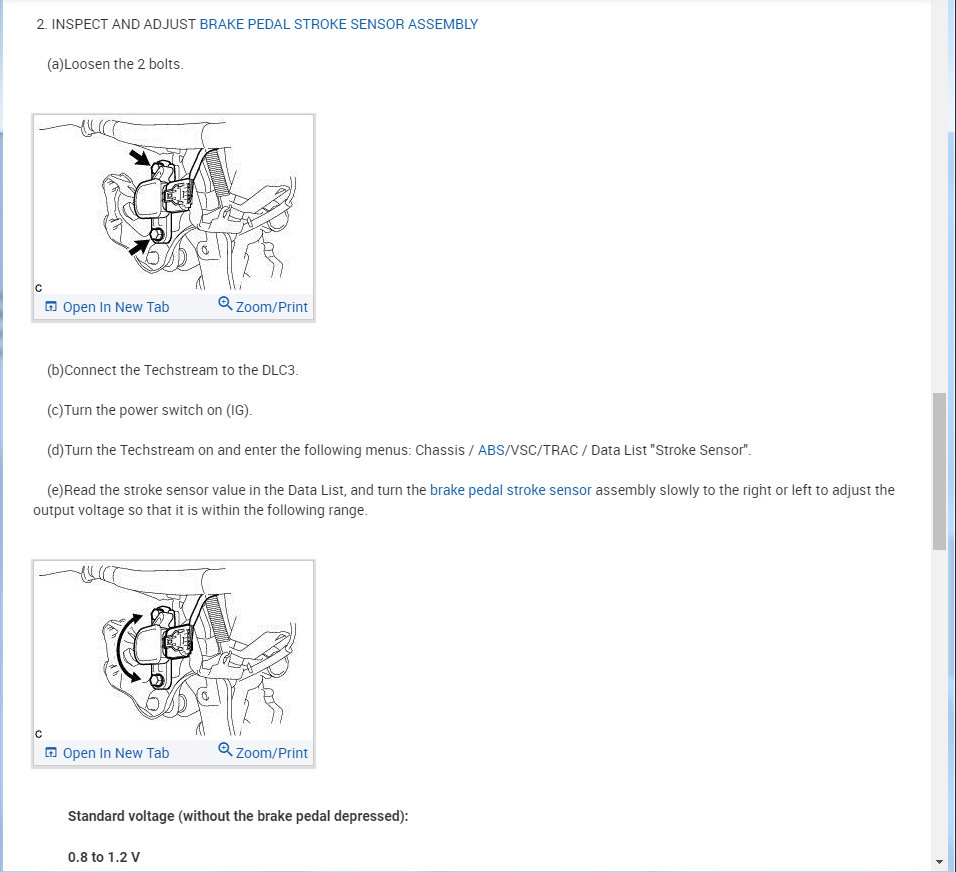 2. INSPECT AND ADJUST BRAKE PEDAL STROKE SENSOR ASSEMBLY

(a)Loosen the 2 bolts.

C

Open In New Tab Zoom/Print

(b)Connect the Techstream to the DLC3.

(c)Turn the power switch on (IG).

(d)Turn the Techstream on and enter the following menus: Chassis / ABS/VSC/TRAC / Data List "Stroke Sensor".

(e)Read the stroke sensor value in the Data List, and turn the brake pedal stroke sensor assembly slowly to the right or left to adjust the output voltage so that it is within the following range.

C

Open In New Tab Zoom/Print

Standard voltage (without the brake pedal depressed):

0.8 to 1.2 V