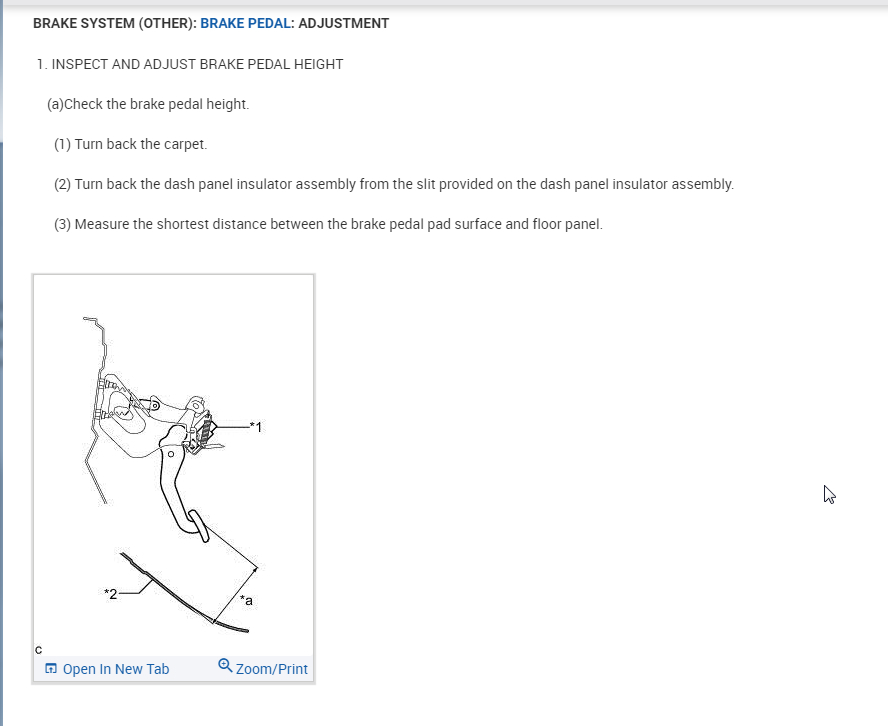 BRAKE SYSTEM (OTHER): BRAKE PEDAL: ADJUSTMENT

1. INSPECT AND ADJUST BRAKE PEDAL HEIGHT

(a)Check the brake pedal height.

(1) Turn back the carpet.

(2) Turn back the dash panel insulator assembly from the slit provided on the dash panel insulator assembly.

(3) Measure the shortest distance between the brake pedal pad surface and floor panel.

*1

*2

*a

C

Open In New Tab

Zoom/Print