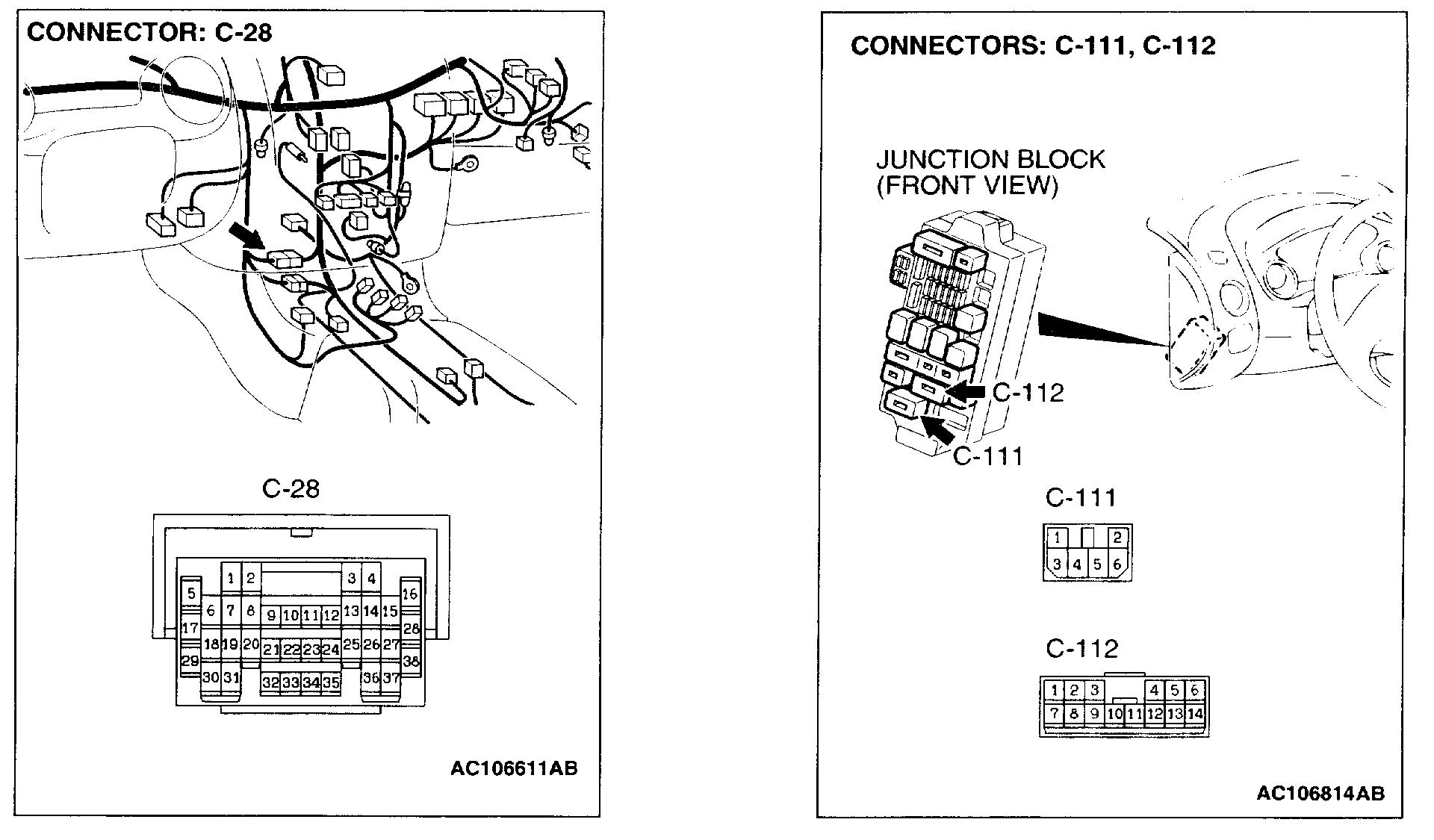 CONNECTOR: C-28

C-28

1 2 3 4
5 6 7 8 9 10 11 12 13 14 15 16
17 18 19 20 21 22 23 24 25 26 27 28
29 30 31 32 33 34 35 36 37 38

AC106611AB

CONNECTORS: C-111, C-112

JUNCTION BLOCK
(FRONT VIEW)

C-112

C-111

C-111

1 2
3 4 5 6

C-112

1 2 3 4 5 6
7 8 9 10 11 12 13 14

AC106814AB