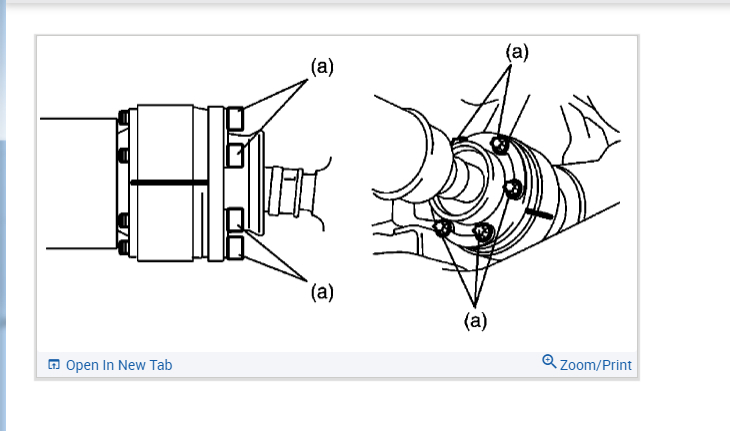 (a)

(a)

(a)

(a)

Open In New Tab

Zoom/Print