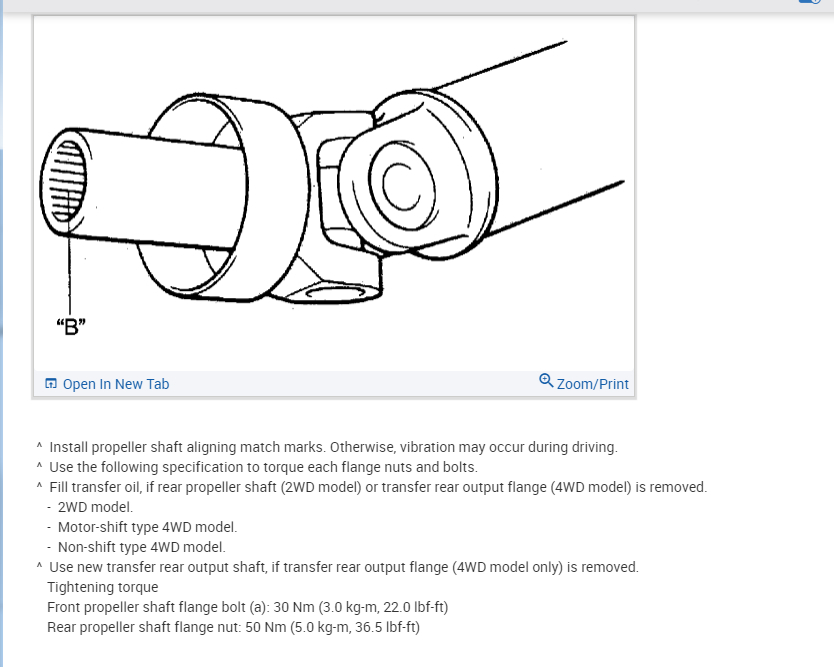 "B"

Open In New Tab

Zoom/Print

^ Install propeller shaft aligning match marks. Otherwise, vibration may occur during driving.
^ Use the following specification to torque each flange nuts and bolts.
^ Fill transfer oil, if rear propeller shaft (2WD model) or transfer rear output flange (4WD model) is removed.
- 2WD model.
- Motor-shift type 4WD model.
- Non-shift type 4WD model.
^ Use new transfer rear output shaft, if transfer rear output flange (4WD model only) is removed.
Tightening torque
Front propeller shaft flange bolt (a): 30 Nm (3.0 kg-m, 22.0 lbf-ft)
Rear propeller shaft flange nut: 50 Nm (5.0 kg-m, 36.5 lbf-ft)