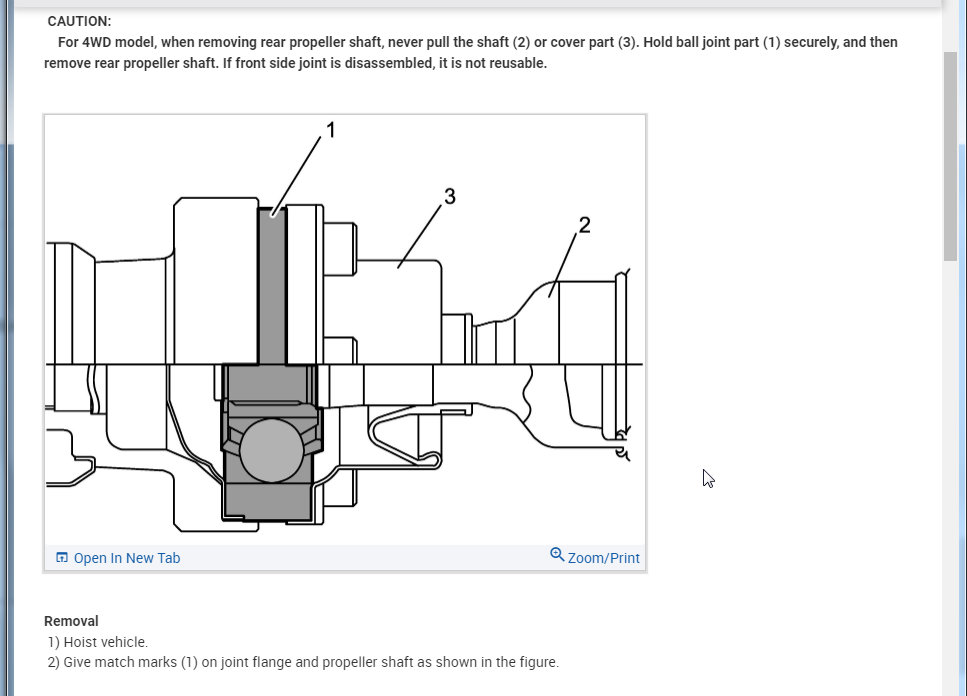 CAUTION:

For 4WD model, when removing rear propeller shaft, never pull the shaft (2) or cover part (3). Hold ball joint part (1) securely, and then remove rear propeller shaft. If front side joint is disassembled, it is not reusable.

1

3

2

Open In New Tab

Zoom/Print

Removal

1) Hoist vehicle.

2) Give match marks (1) on joint flange and propeller shaft as shown in the figure.