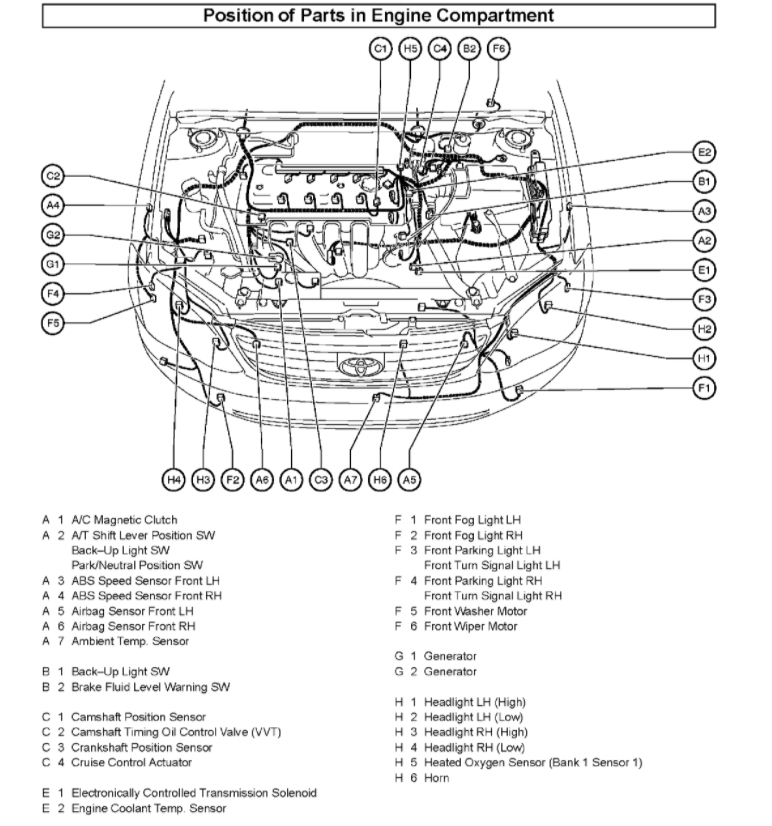 Position of Parts in Engine Compartment

C1 H5 C4 B2 F6

C2
A4
G2
G1
F4
F5

E2
B1
A3
A2
E1
F3
H2
H1
F1

H4 H3 F2 A6 A1 C3 A7 H6 A5

A 1 A/C Magnetic Clutch
A 2 A/T Shift Lever Position SW
Back–Up Light SW
Park/Neutral Position SW
A 3 ABS Speed Sensor Front LH
A 4 ABS Speed Sensor Front RH
A 5 Airbag Sensor Front LH
A 6 Airbag Sensor Front RH
A 7 Ambient Temp. Sensor

B 1 Back–Up Light SW
B 2 Brake Fluid Level Warning SW

C 1 Camshaft Position Sensor
C 2 Camshaft Timing Oil Control Valve (VVT)
C 3 Crankshaft Position Sensor
C 4 Cruise Control Actuator

E 1 Electronically Controlled Transmission Solenoid
E 2 Engine Coolant Temp. Sensor

F 1 Front Fog Light LH
F 2 Front Fog Light RH
F 3 Front Parking Light LH
Front Turn Signal Light LH
F 4 Front Parking Light RH
Front Turn Signal Light RH
F 5 Front Washer Motor
F 6 Front Wiper Motor

G 1 Generator
G 2 Generator

H 1 Headlight LH (High)
H 2 Headlight LH (Low)
H 3 Headlight RH (High)
H 4 Headlight RH (Low)
H 5 Heated Oxygen Sensor (Bank 1 Sensor 1)
H 6 Horn