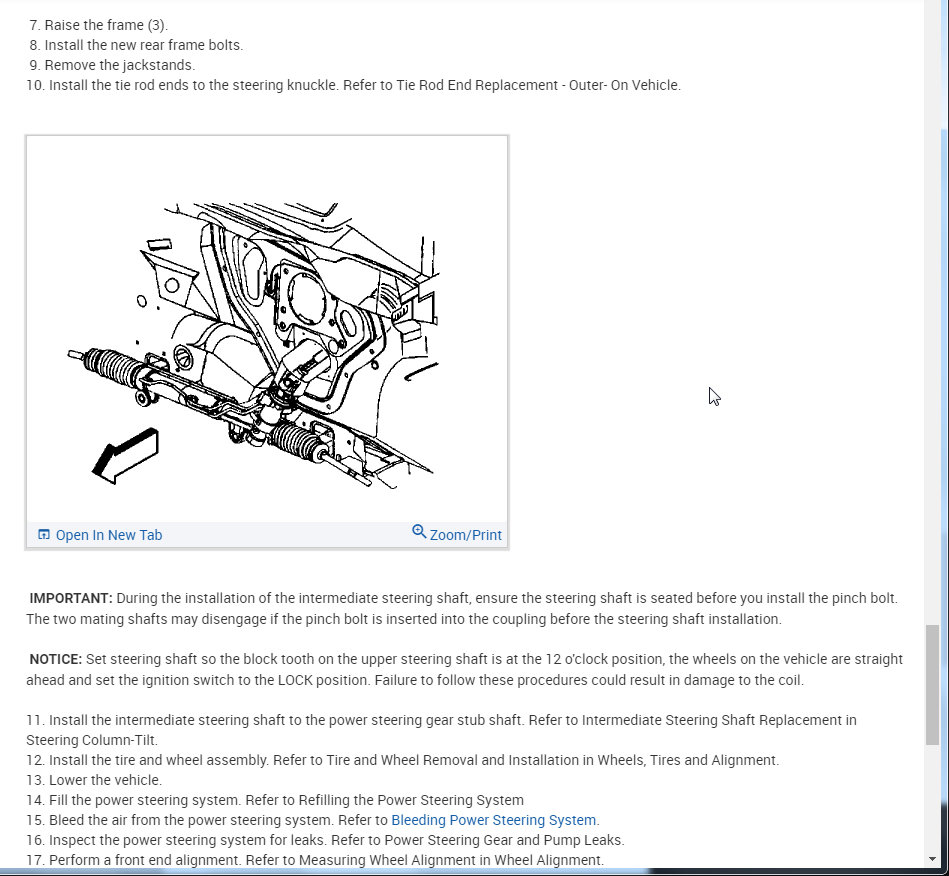 7. Raise the frame (3).
8. Install the new rear frame bolts.
9. Remove the jackstands.
10. Install the tie rod ends to the steering knuckle. Refer to Tie Rod End Replacement - Outer- On Vehicle.

Open In New Tab
Zoom/Print

IMPORTANT: During the installation of the intermediate steering shaft, ensure the steering shaft is seated before you install the pinch bolt. The two mating shafts may disengage if the pinch bolt is inserted into the coupling before the steering shaft installation.

NOTICE: Set steering shaft so the block tooth on the upper steering shaft is at the 12 o'clock position, the wheels on the vehicle are straight ahead and set the ignition switch to the LOCK position. Failure to follow these procedures could result in damage to the coil.

11. Install the intermediate steering shaft to the power steering gear stub shaft. Refer to Intermediate Steering Shaft Replacement in Steering Column-Tilt.
12. Install the tire and wheel assembly. Refer to Tire and Wheel Removal and Installation in Wheels, Tires and Alignment.
13. Lower the vehicle.
14. Fill the power steering system. Refer to Refilling the Power Steering System
15. Bleed the air from the power steering system. Refer to Bleeding Power Steering System.
16. Inspect the power steering system for leaks. Refer to Power Steering Gear and Pump Leaks.
17. Perform a front end alignment. Refer to Measuring Wheel Alignment in Wheel Alignment.