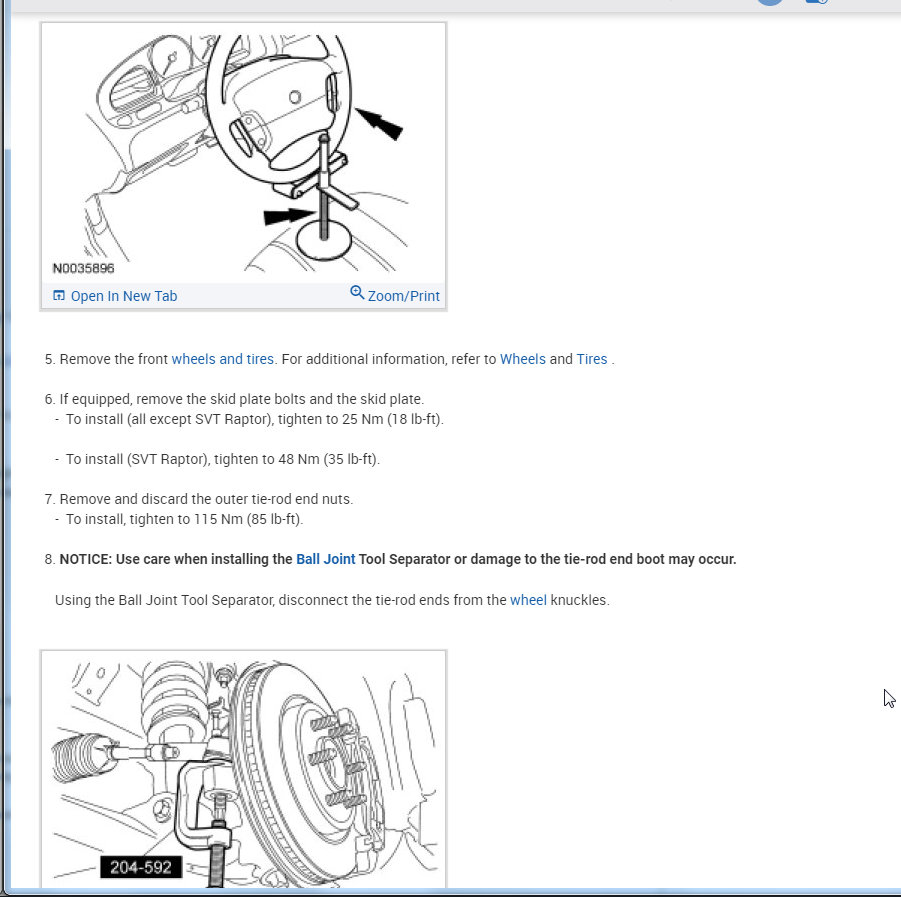 N0035896

Open In New Tab

Zoom/Print

5. Remove the front wheels and tires. For additional information, refer to Wheels and Tires .

6. If equipped, remove the skid plate bolts and the skid plate.
- To install (all except SVT Raptor), tighten to 25 Nm (18 lb-ft).

- To install (SVT Raptor), tighten to 48 Nm (35 lb-ft).

7. Remove and discard the outer tie-rod end nuts.
- To install, tighten to 115 Nm (85 lb-ft).

8. NOTICE: Use care when installing the Ball Joint Tool Separator or damage to the tie-rod end boot may occur.

Using the Ball Joint Tool Separator, disconnect the tie-rod ends from the wheel knuckles.

204-592