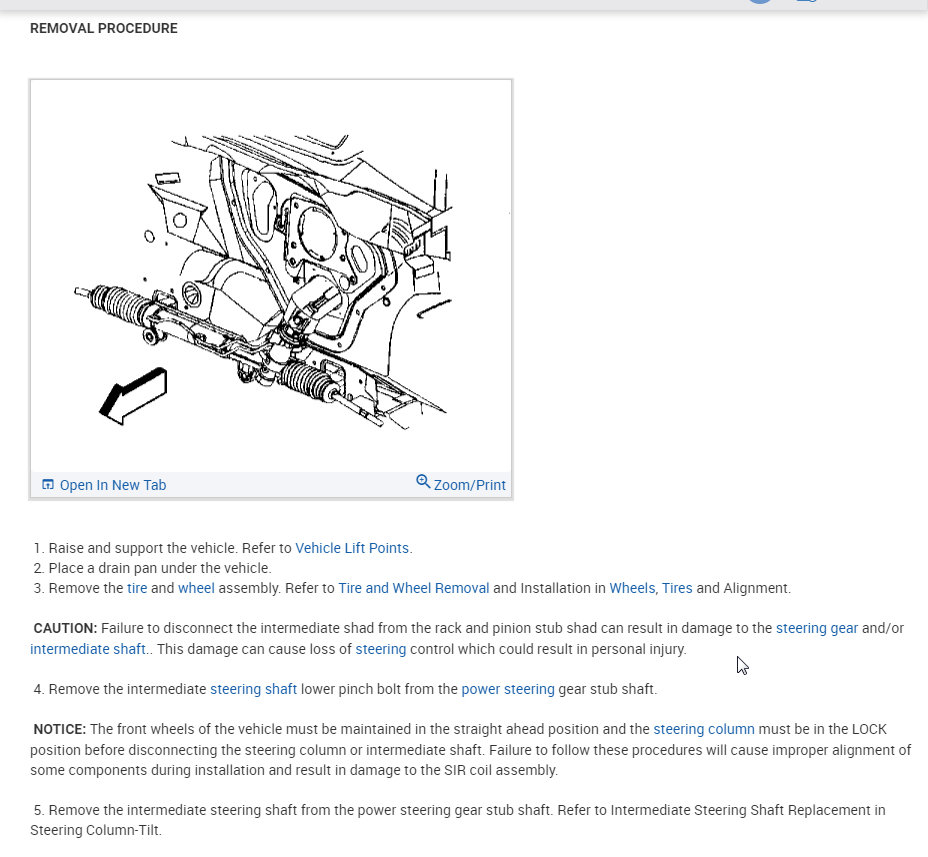 REMOVAL PROCEDURE

Open In New Tab

Zoom/Print

1. Raise and support the vehicle. Refer to Vehicle Lift Points.
2. Place a drain pan under the vehicle.
3. Remove the tire and wheel assembly. Refer to Tire and Wheel Removal and Installation in Wheels, Tires and Alignment.

CAUTION: Failure to disconnect the intermediate shad from the rack and pinion stub shad can result in damage to the steering gear and/or intermediate shaft.. This damage can cause loss of steering control which could result in personal injury.

4. Remove the intermediate steering shaft lower pinch bolt from the power steering gear stub shaft.

NOTICE: The front wheels of the vehicle must be maintained in the straight ahead position and the steering column must be in the LOCK position before disconnecting the steering column or intermediate shaft. Failure to follow these procedures will cause improper alignment of some components during installation and result in damage to the SIR coil assembly.

5. Remove the intermediate steering shaft from the power steering gear stub shaft. Refer to Intermediate Steering Shaft Replacement in Steering Column-Tilt.