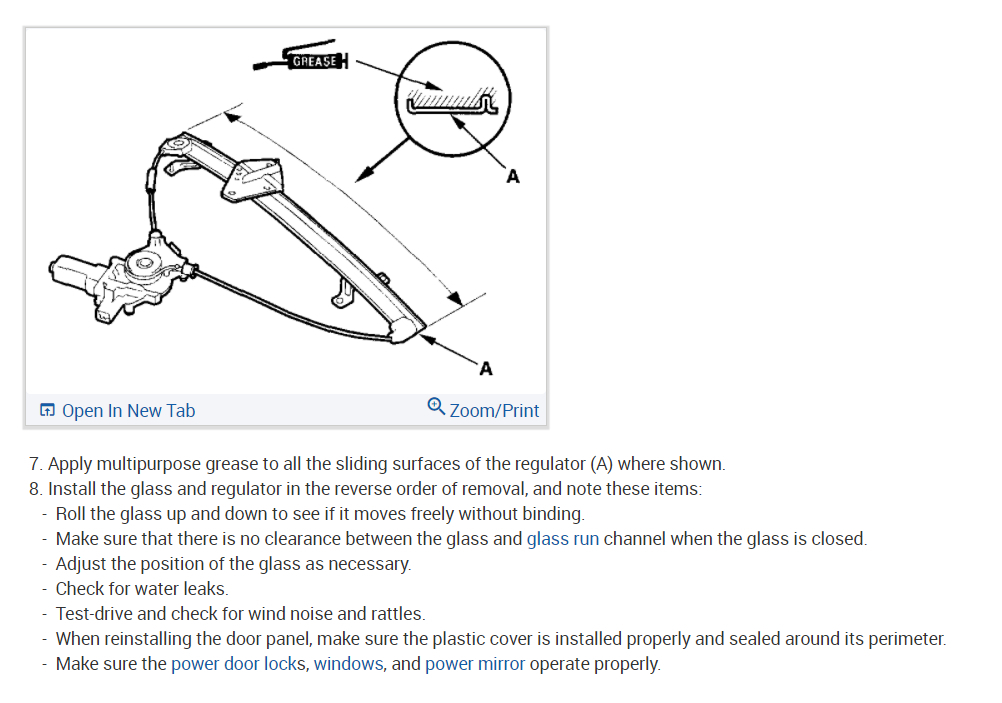 GREASE

A

A

Open In New Tab

Zoom/Print

7. Apply multipurpose grease to all the sliding surfaces of the regulator (A) where shown.
8. Install the glass and regulator in the reverse order of removal, and note these items:
- Roll the glass up and down to see if it moves freely without binding.
- Make sure that there is no clearance between the glass and glass run channel when the glass is closed.
- Adjust the position of the glass as necessary.
- Check for water leaks.
- Test-drive and check for wind noise and rattles.
- When reinstalling the door panel, make sure the plastic cover is installed properly and sealed around its perimeter.
- Make sure the power door locks, windows, and power mirror operate properly.