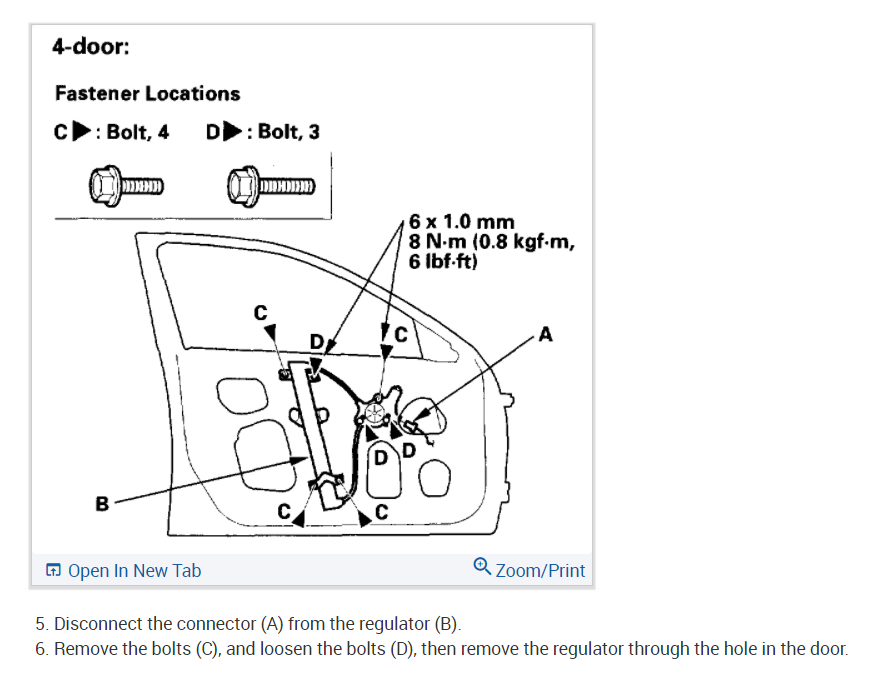 4-door:

Fastener Locations

C▶: Bolt, 4 D▶: Bolt, 3

6 x 1.0 mm
8 N·m (0.8 kgf·m, 6 lbf·ft)

C

D

C

A

D

D

B

C

C

Open In New Tab

Zoom/Print

5. Disconnect the connector (A) from the regulator (B).
6. Remove the bolts (C), and loosen the bolts (D), then remove the regulator through the hole in the door.