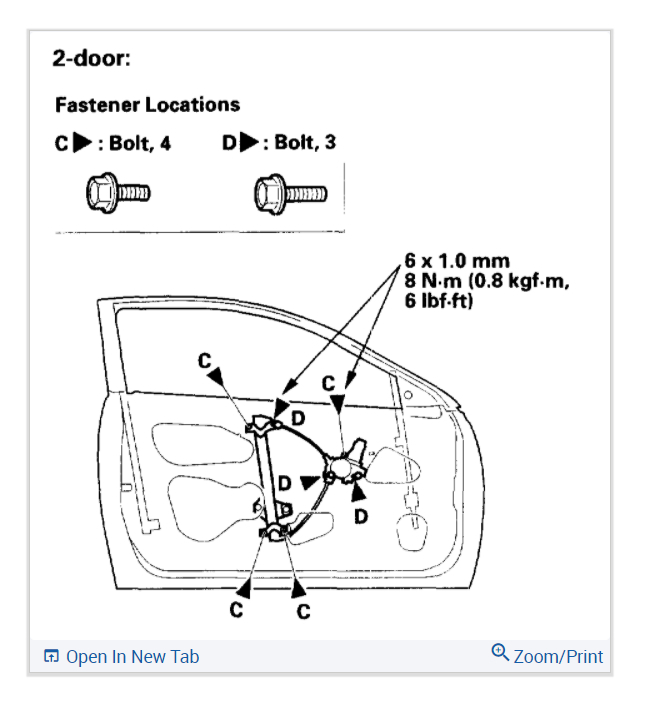 2-door:

Fastener Locations

C ▶ : Bolt, 4

D ▶ : Bolt, 3

6 x 1.0 mm
8 N·m (0.8 kgf·m, 6 lbf·ft)

C

C

D

D

D

C

C

Open In New Tab

Zoom/Print