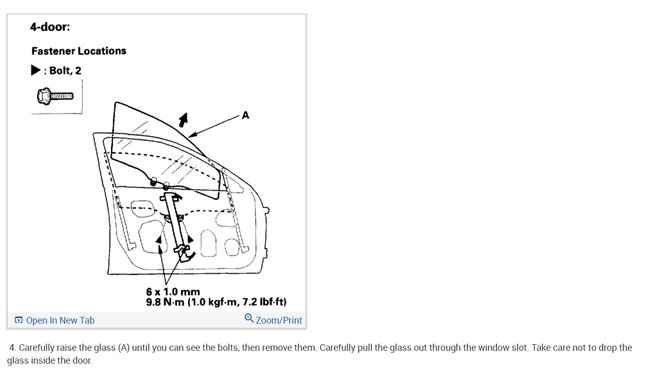 4-door:

Fastener Locations

▶ : Bolt, 2

A

6 x 1.0 mm
9.8 N·m (1.0 kgf·m, 7.2 lbf·ft)

Open In New Tab

Zoom/Print

4. Carefully raise the glass (A) until you can see the bolts, then remove them. Carefully pull the glass out through the window slot. Take care not to drop the glass inside the door.