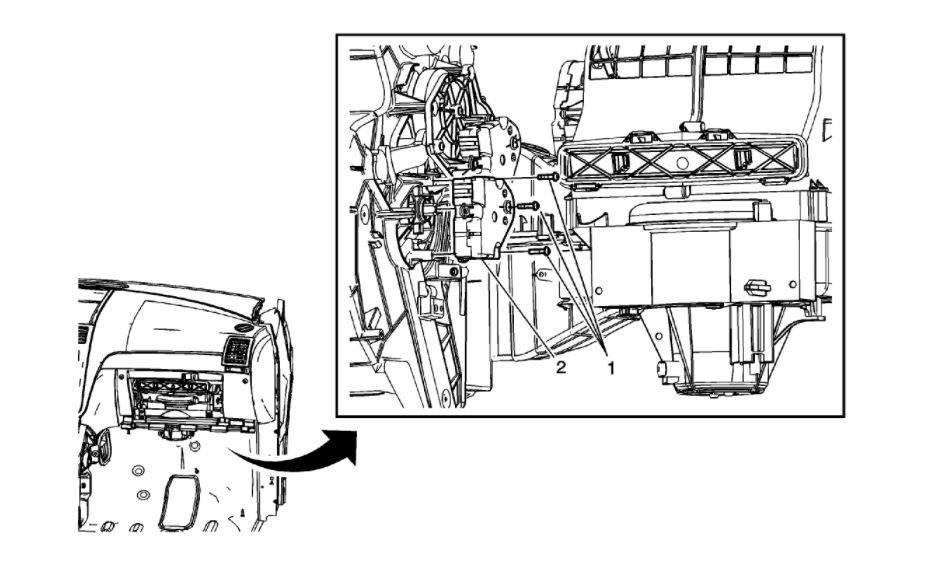 2
1