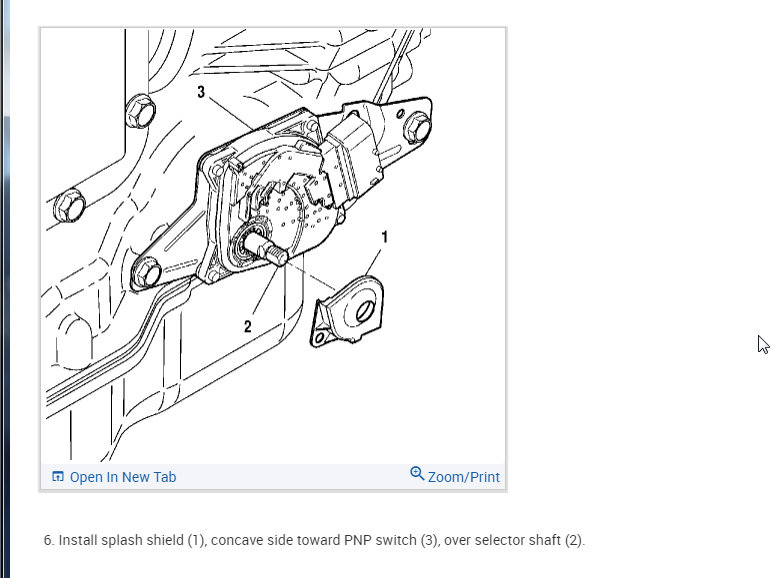 3

1

2

Open In New Tab

Zoom/Print

6. Install splash shield (1), concave side toward PNP switch (3), over selector shaft (2).